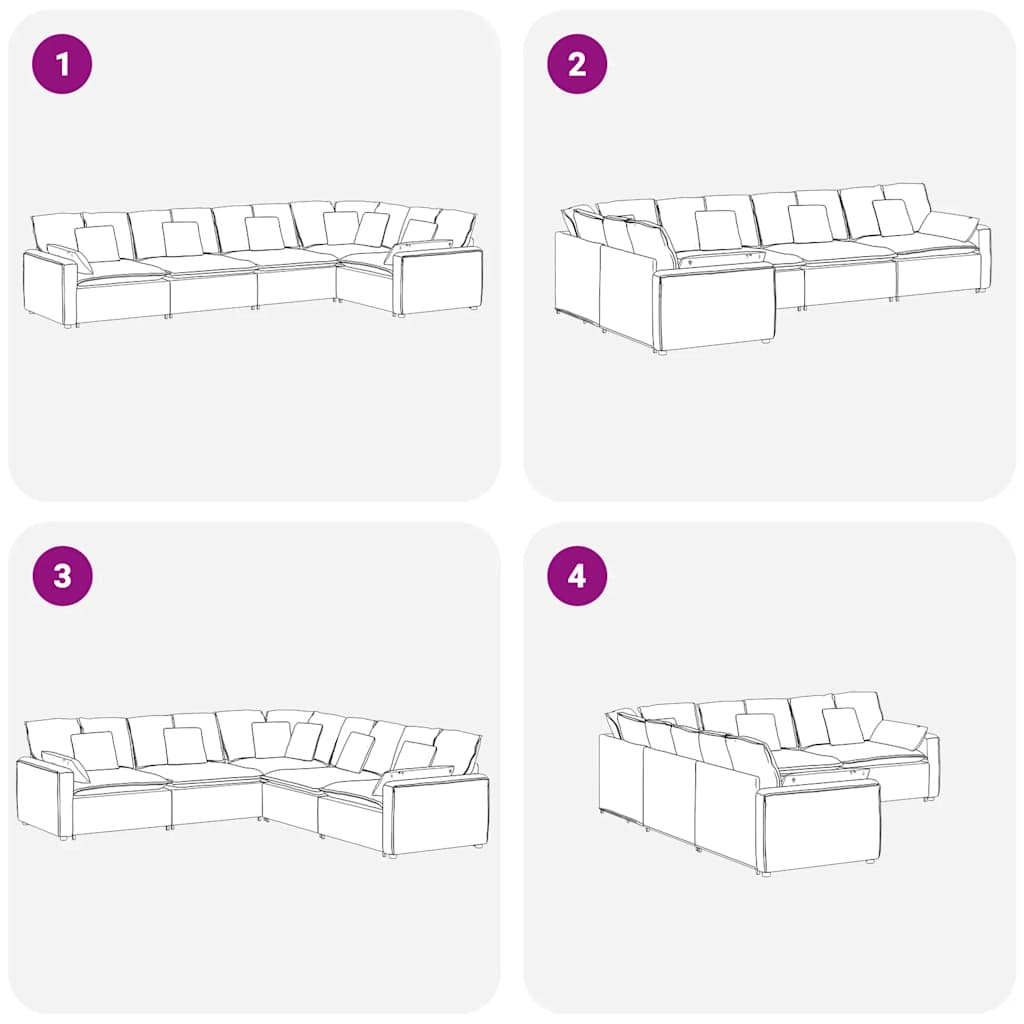 1
2
3
4