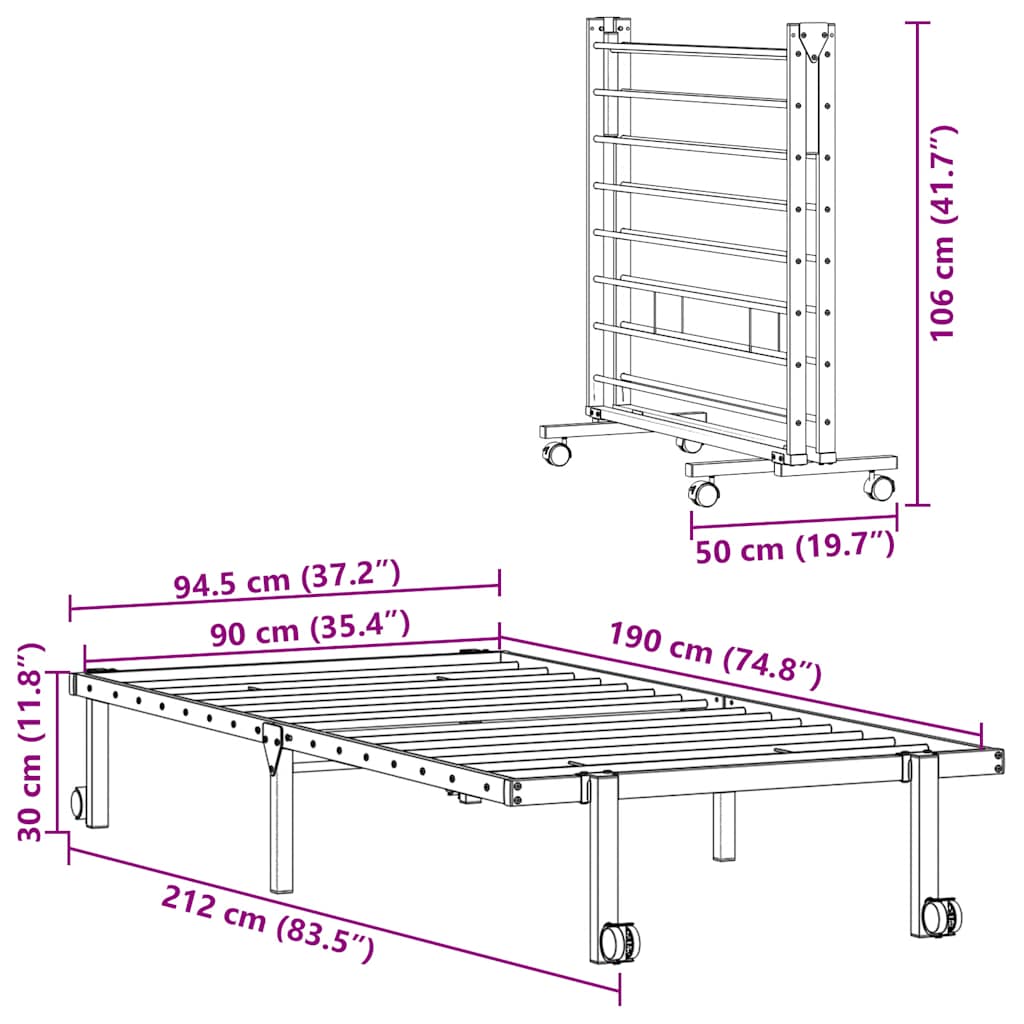 106 cm (41.7″)

50 cm (19.7″)

94.5 cm (37.2″)

90 cm (35.4″)

190 cm (74.8″)

30 cm (11.8″)

212 cm (83.5″)