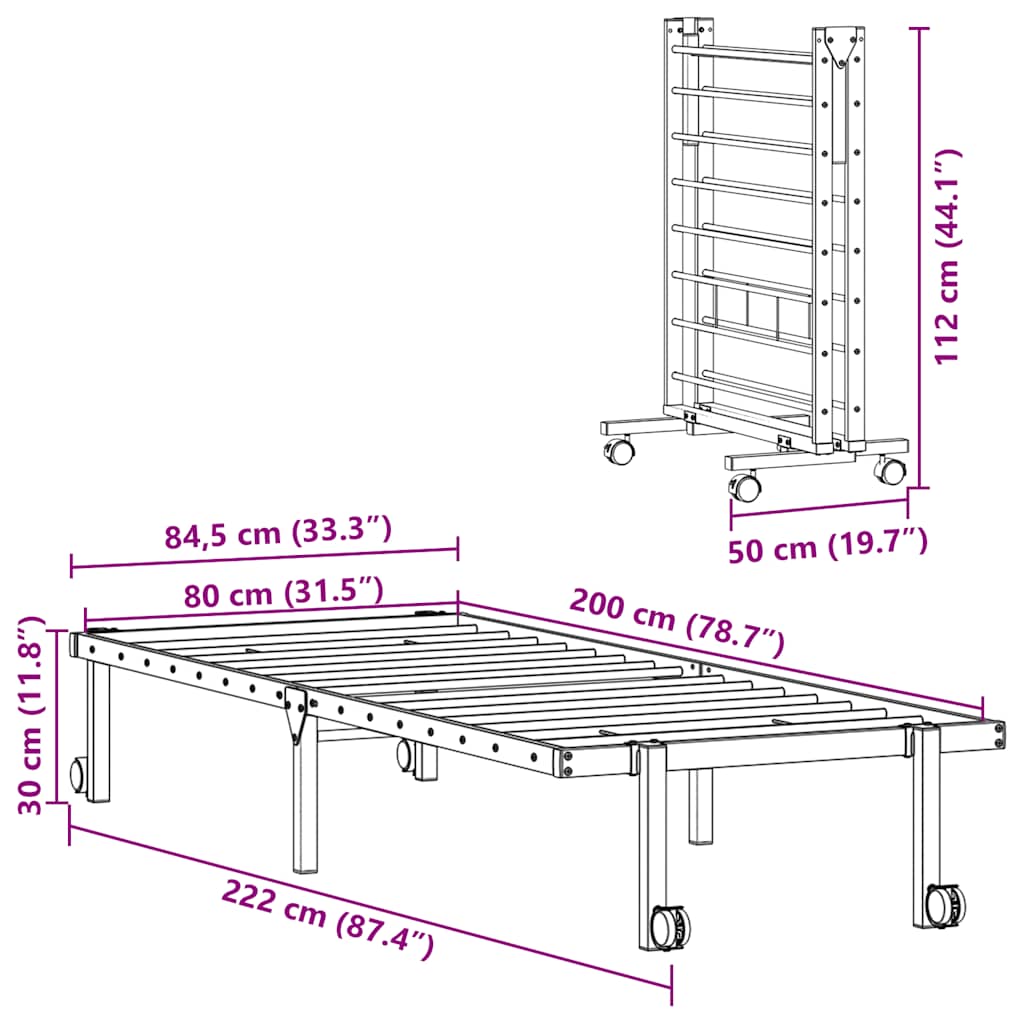 112 cm (44.1″)

50 cm (19.7″)

84,5 cm (33.3″)

80 cm (31.5″)

200 cm (78.7″)

30 cm (11.8″)

222 cm (87.4″)