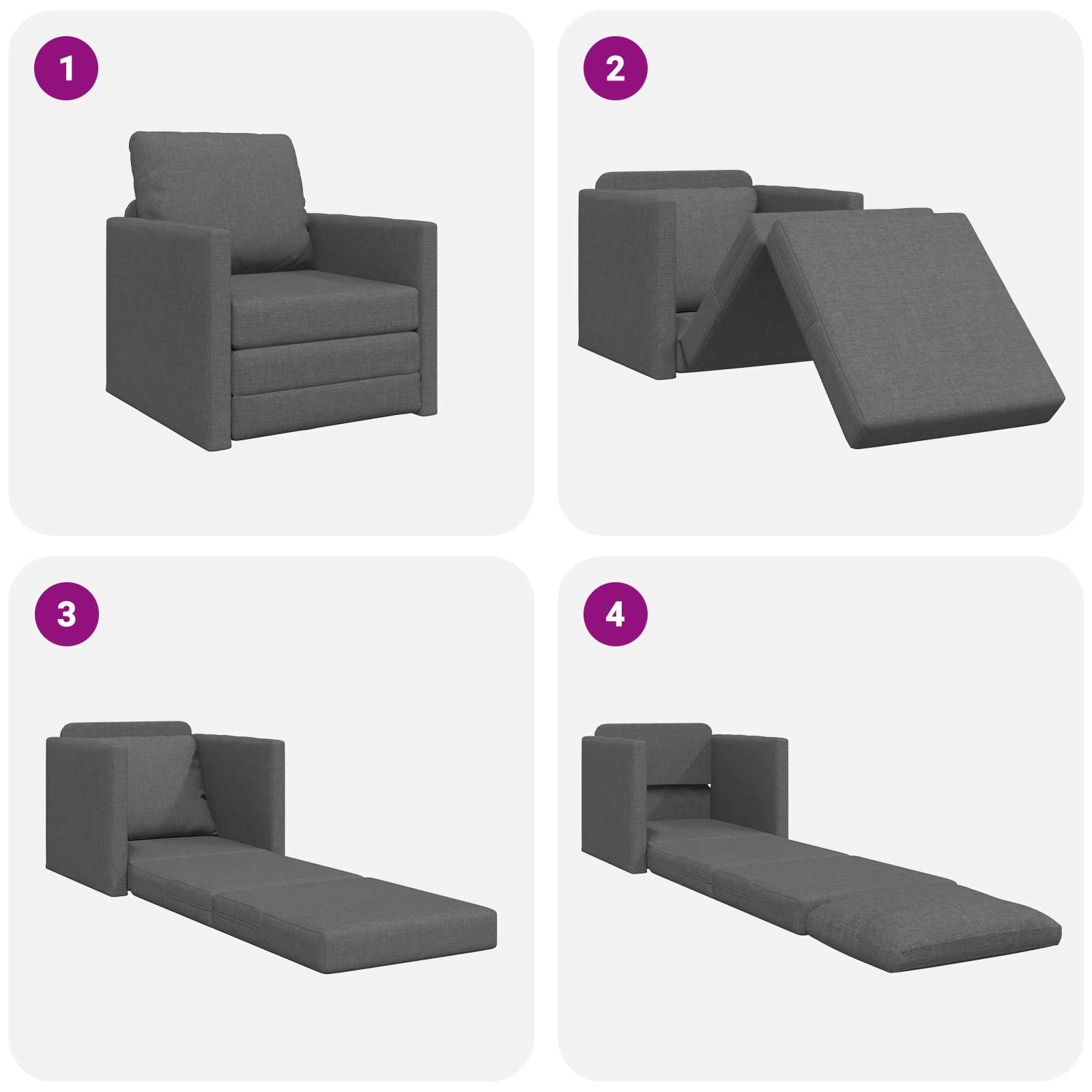 1

2

3

4