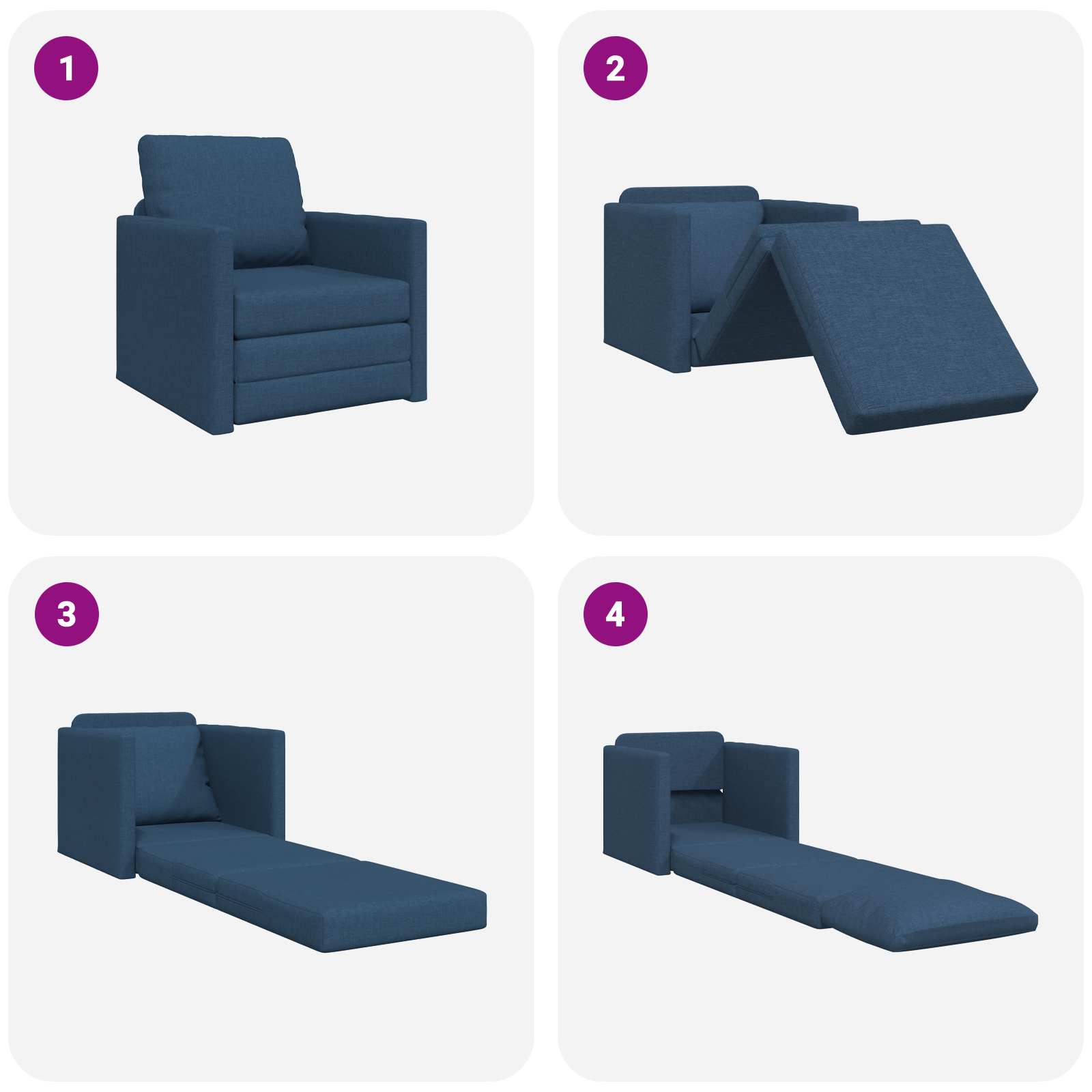 1

2

3

4