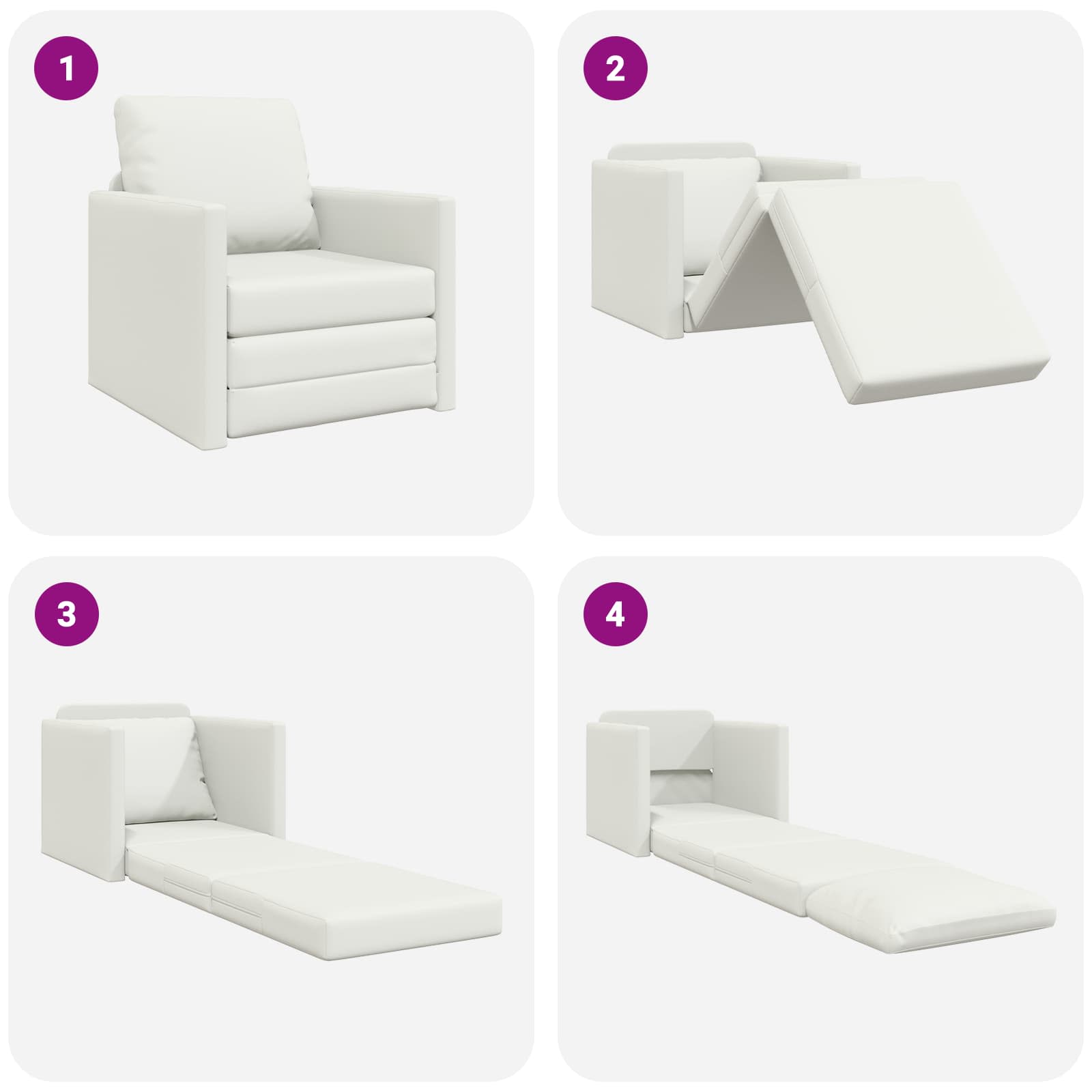 1

2

3

4