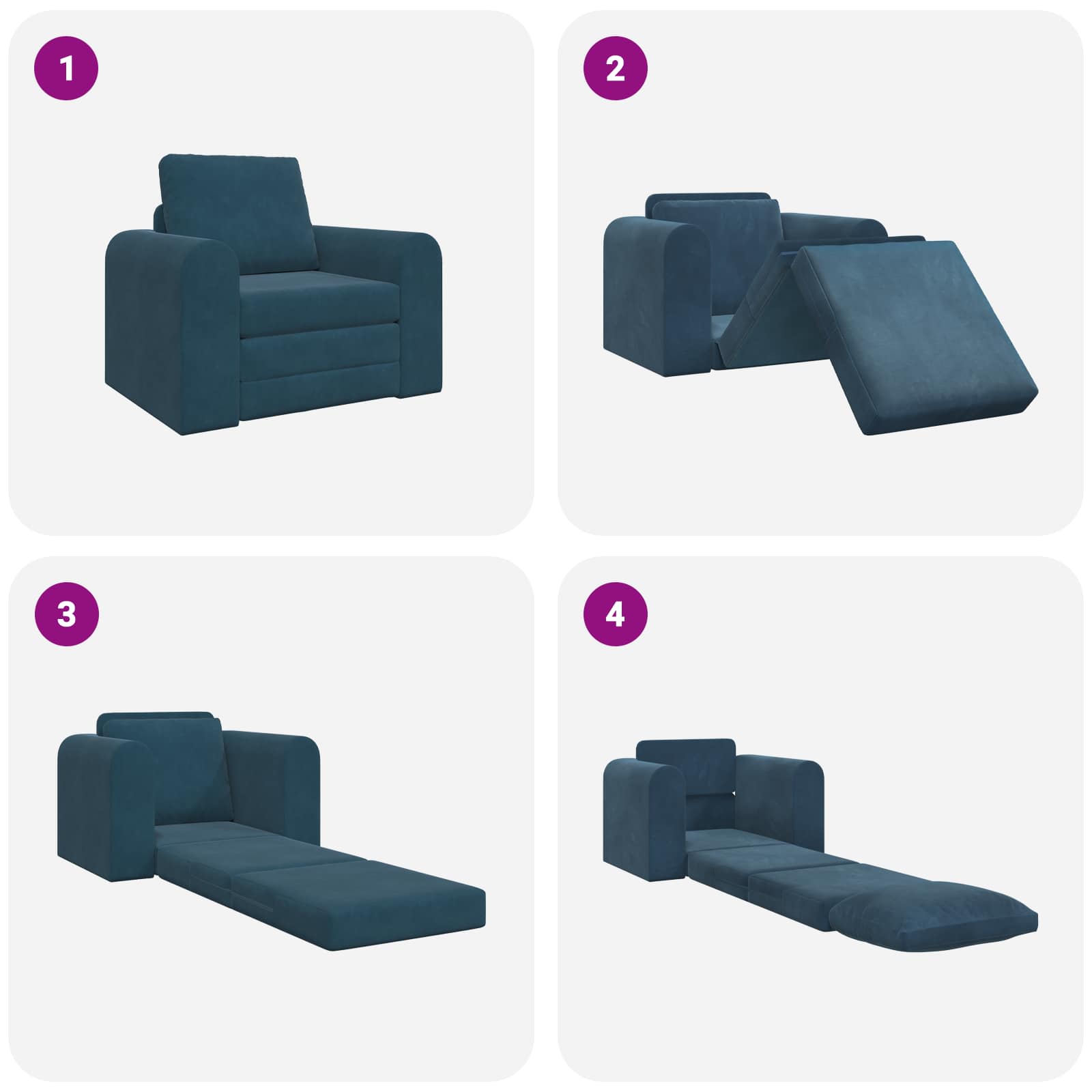 1

2

3

4