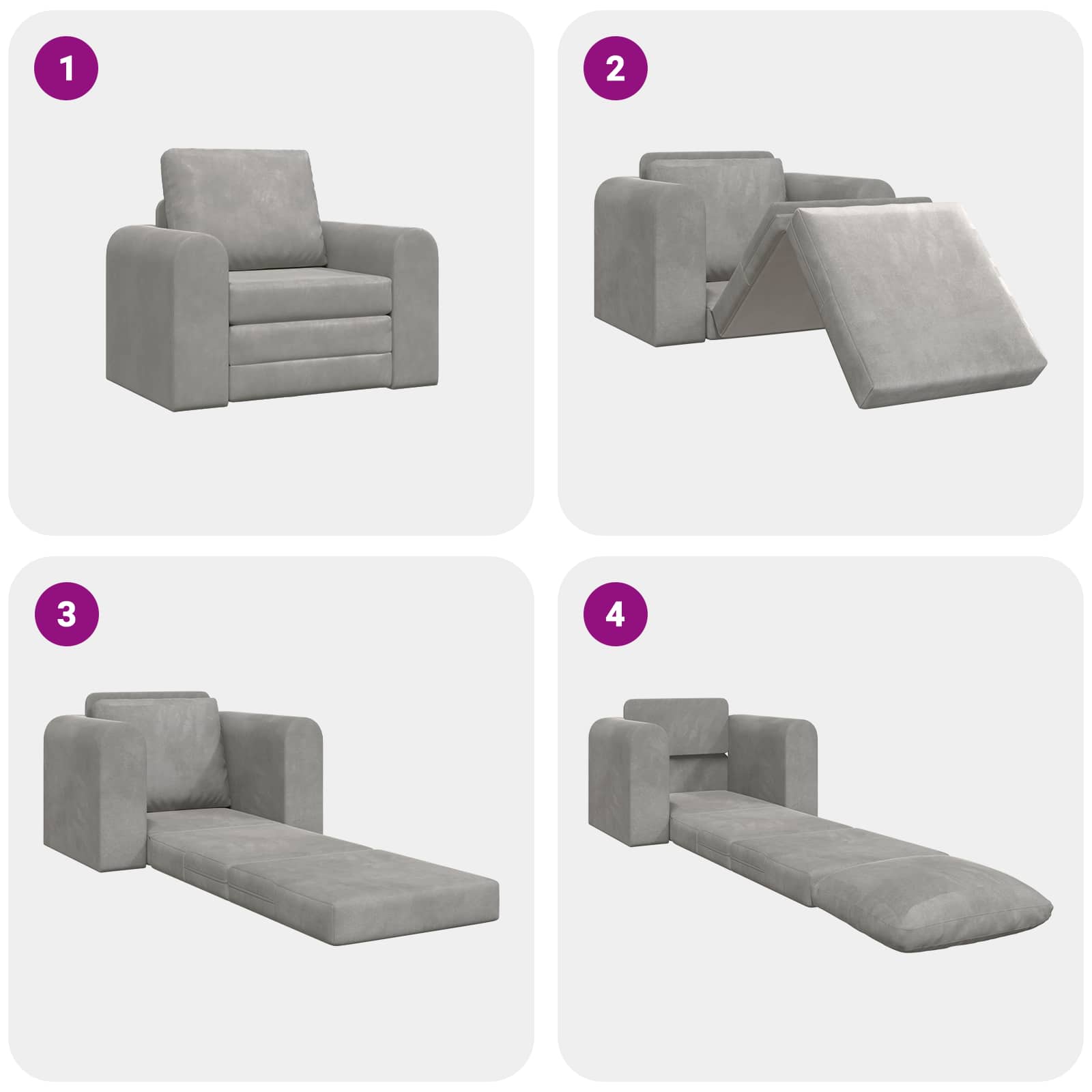 1

2

3

4