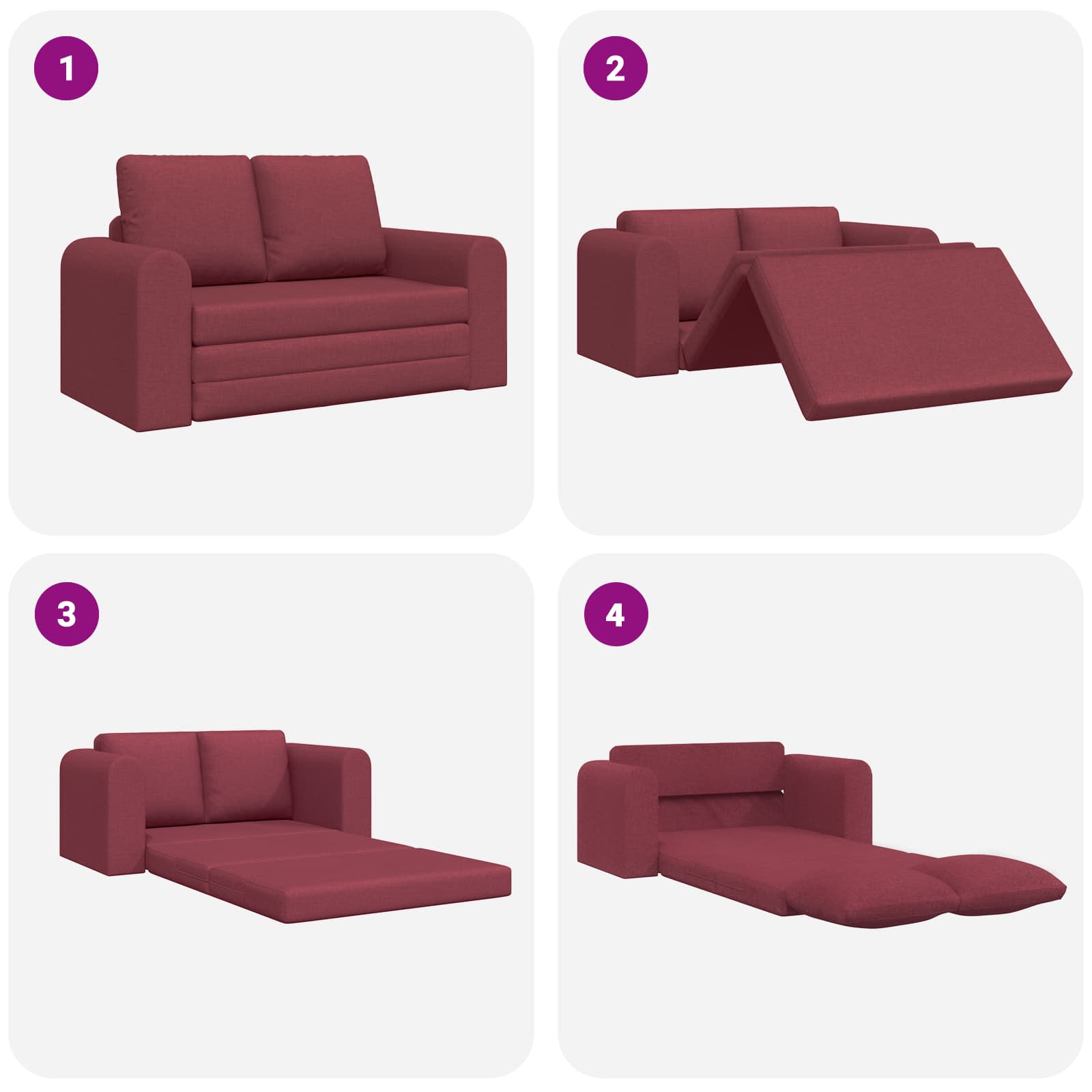 1

2

3

4