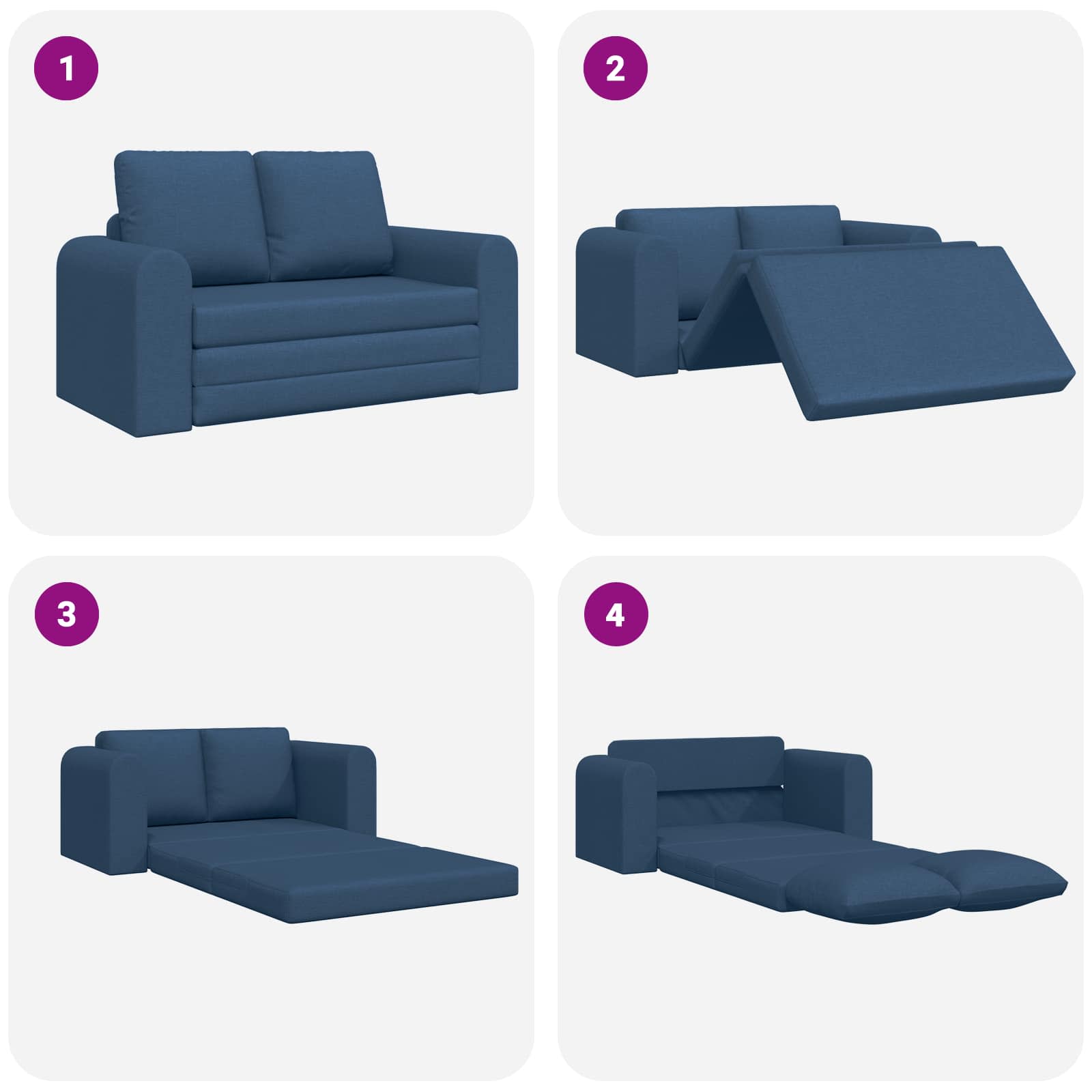 1

2

3

4