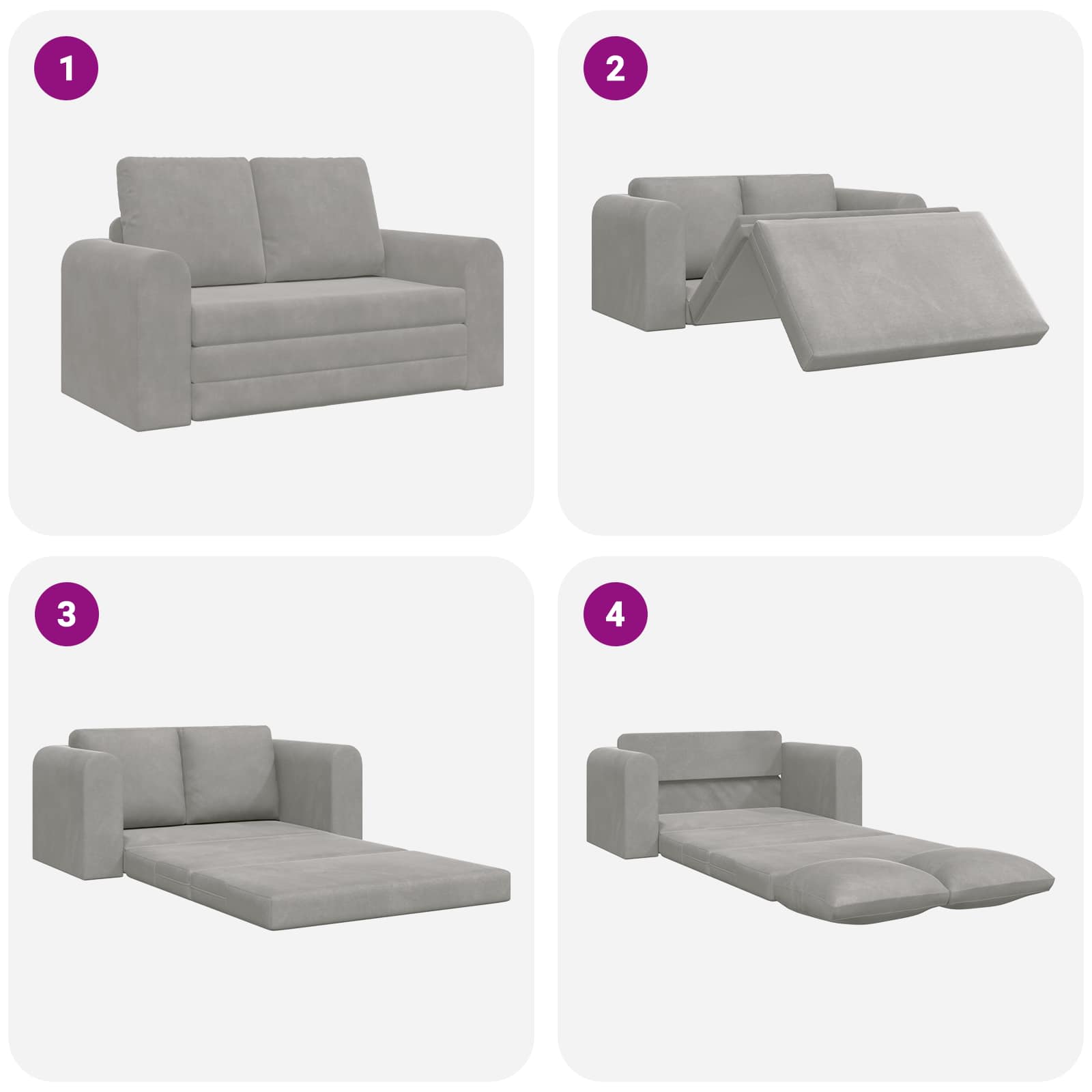 1

2

3

4