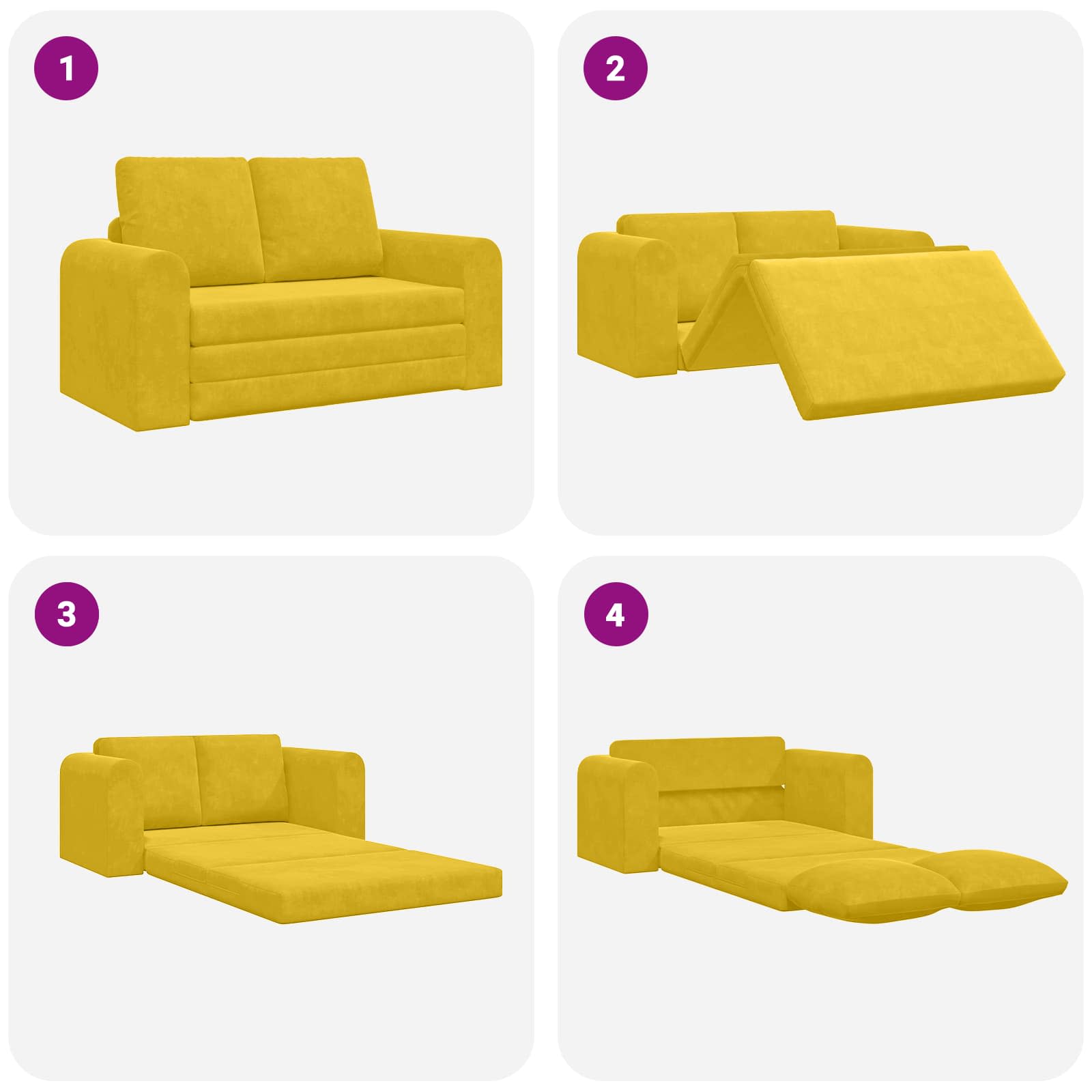 1

2

3

4