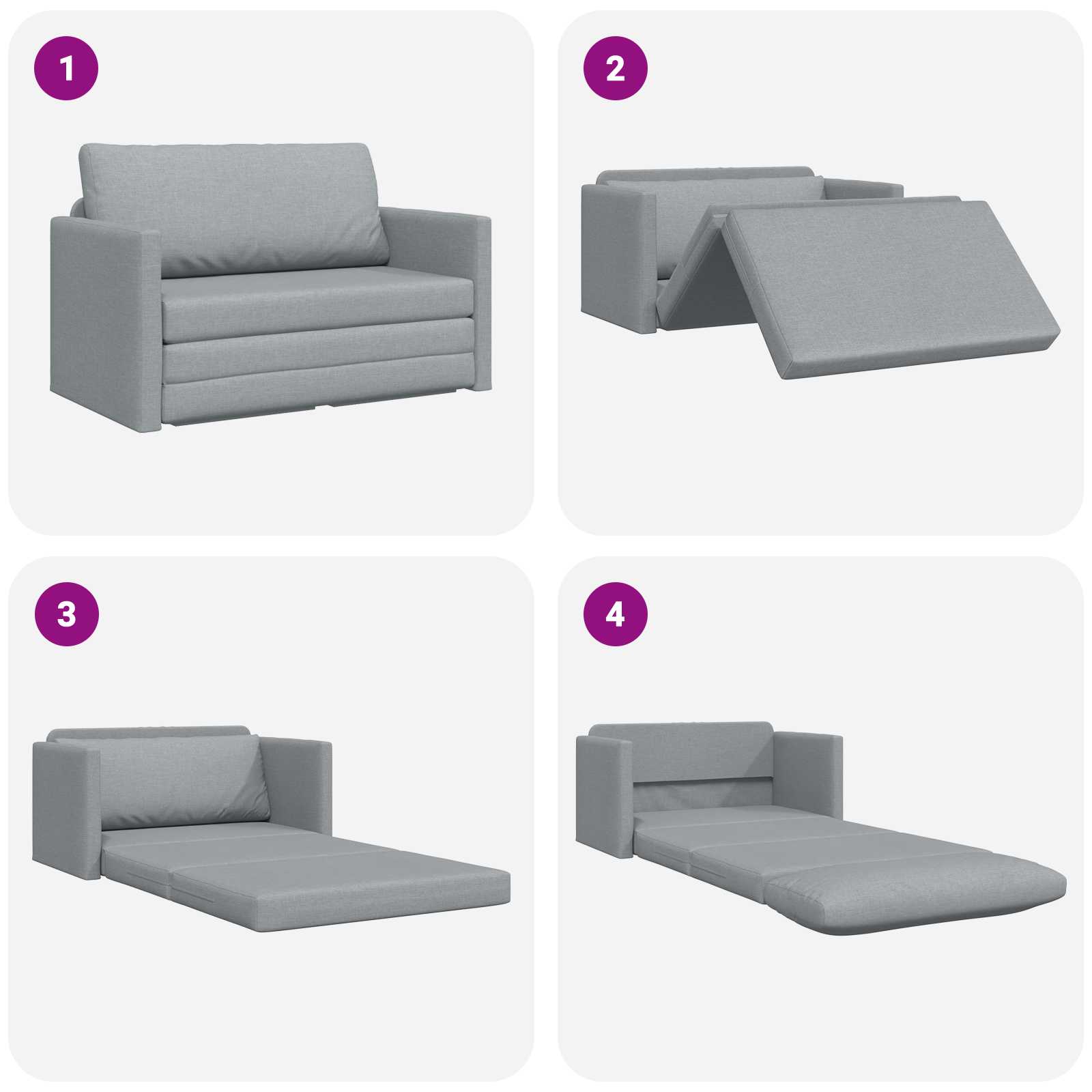 1

2

3

4