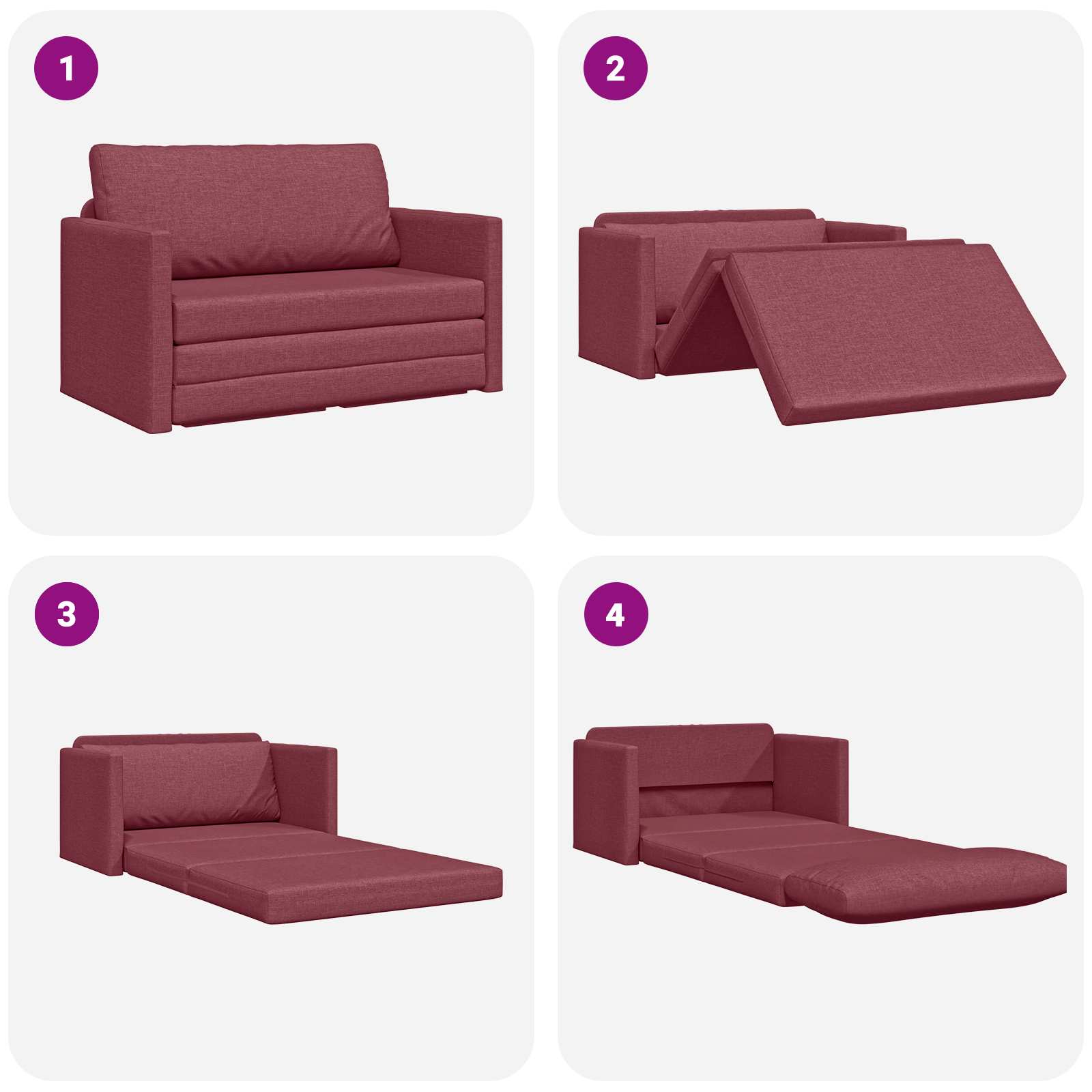 1

2

3

4