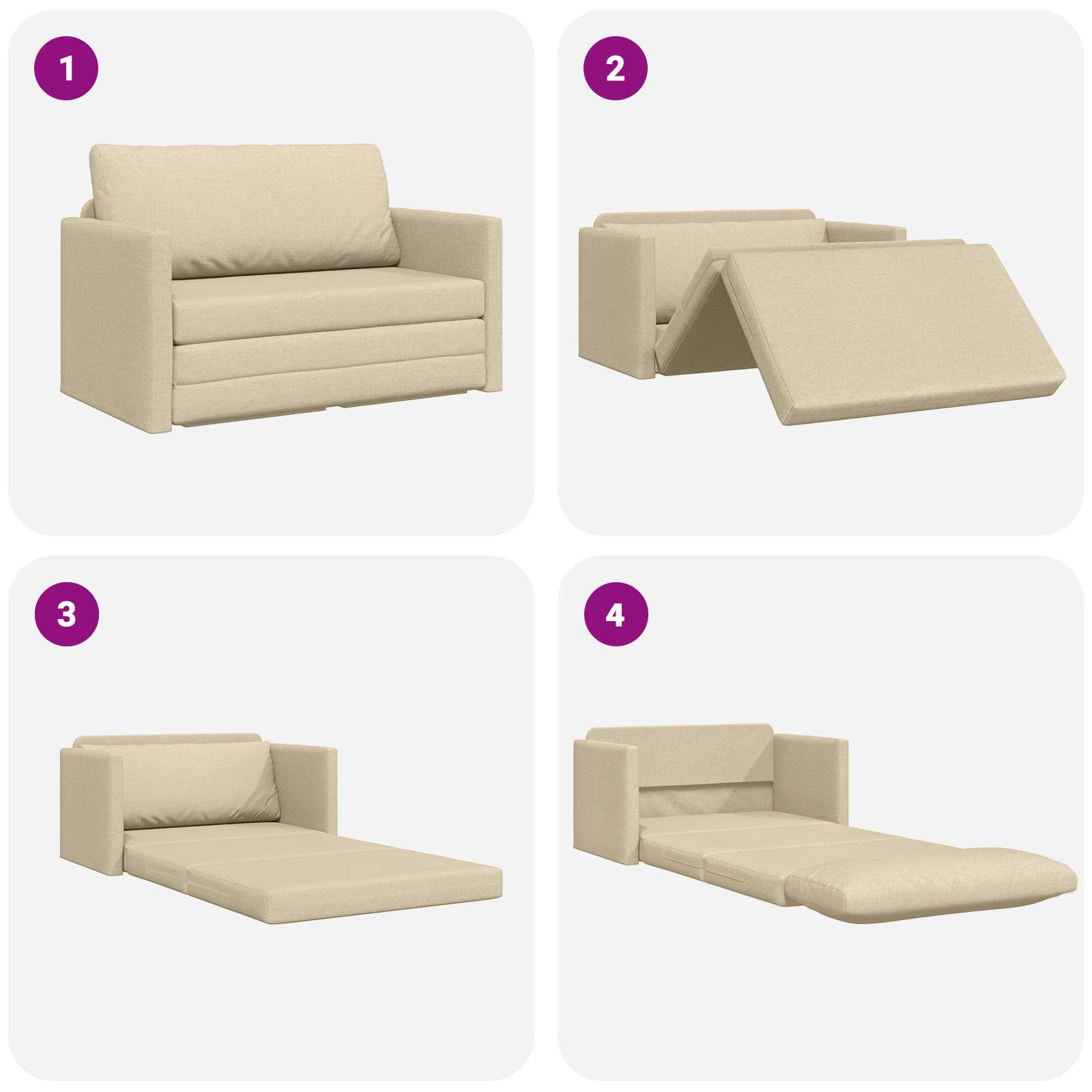 1

2

3

4