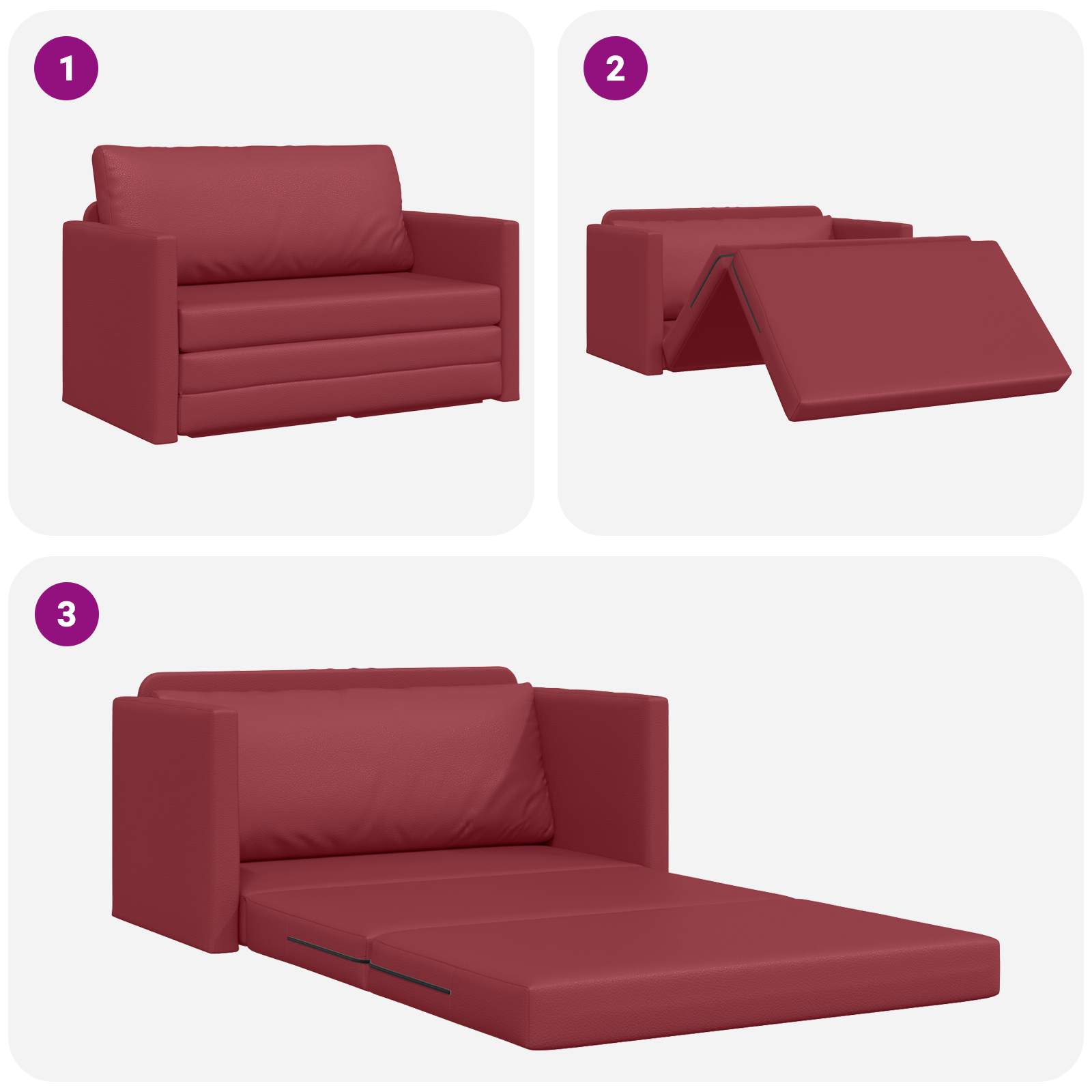 1

2

3