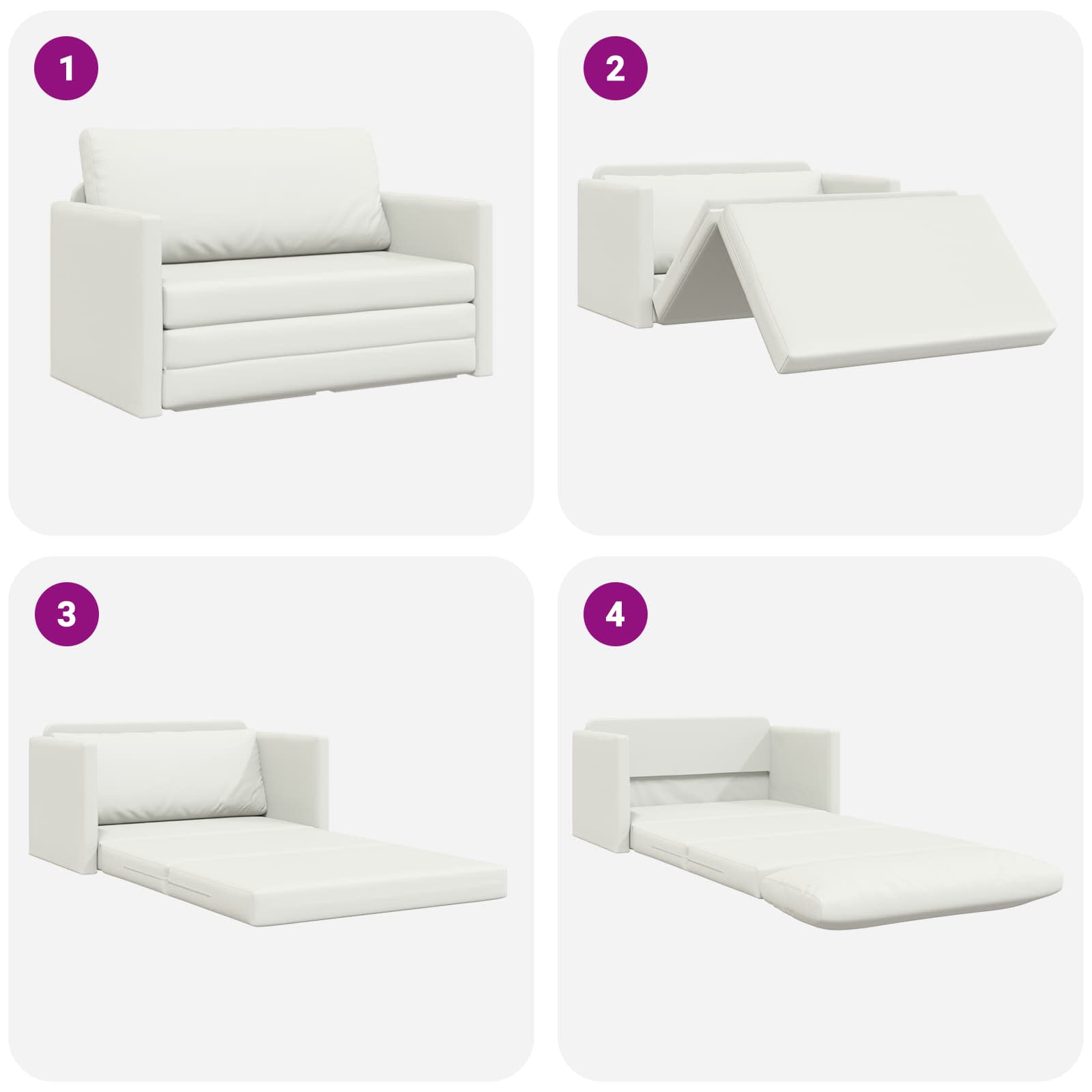 1

2

3

4