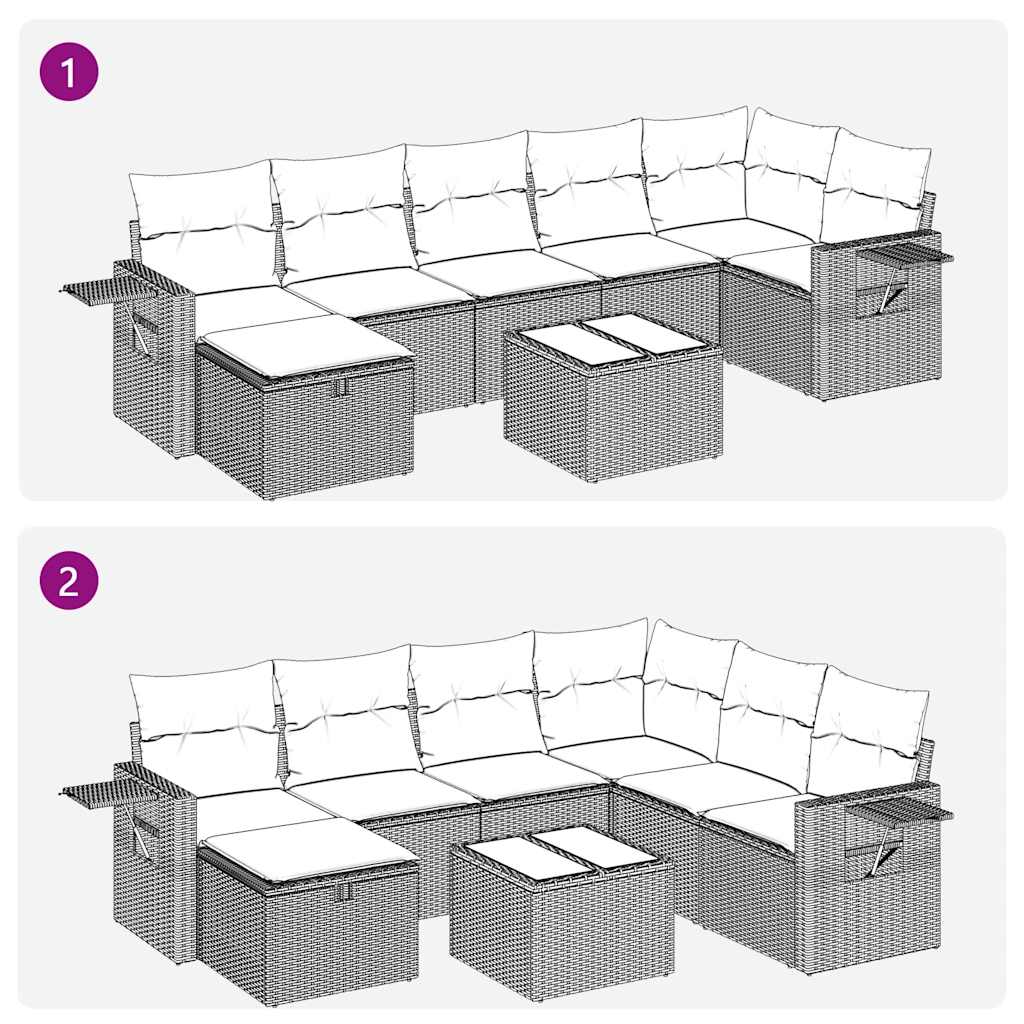 1

2