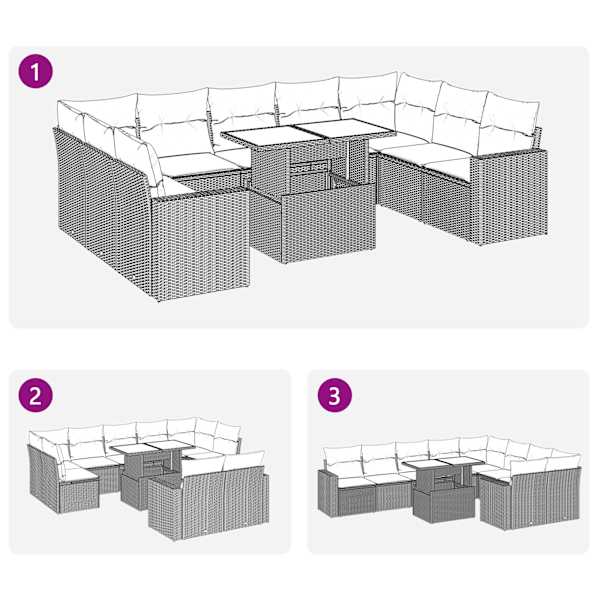 1

2

3