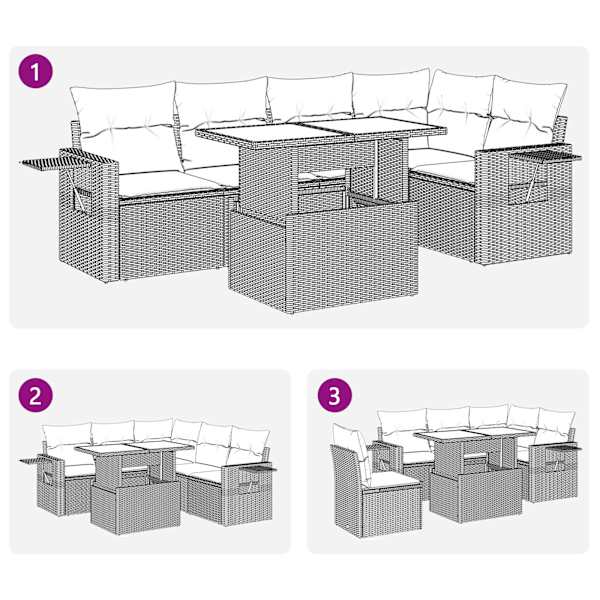 1

2

3