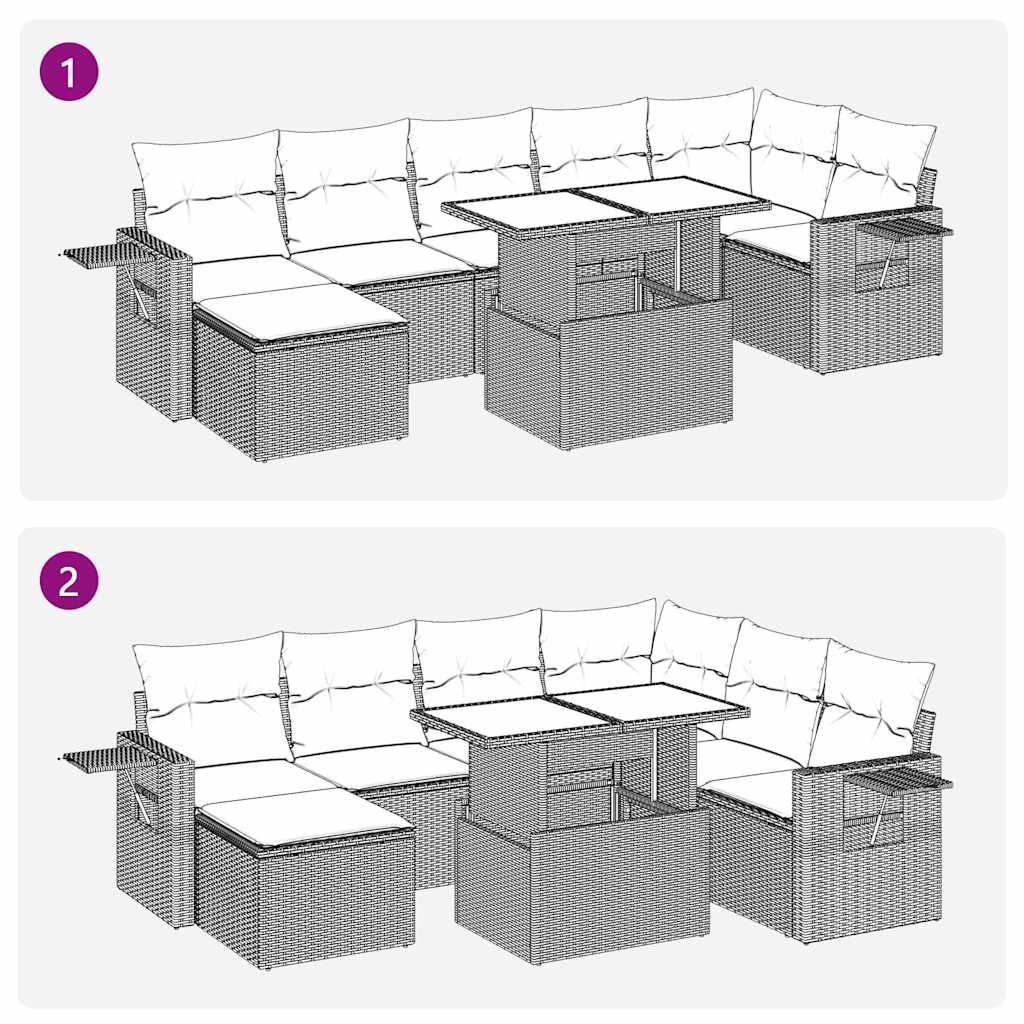 1

2