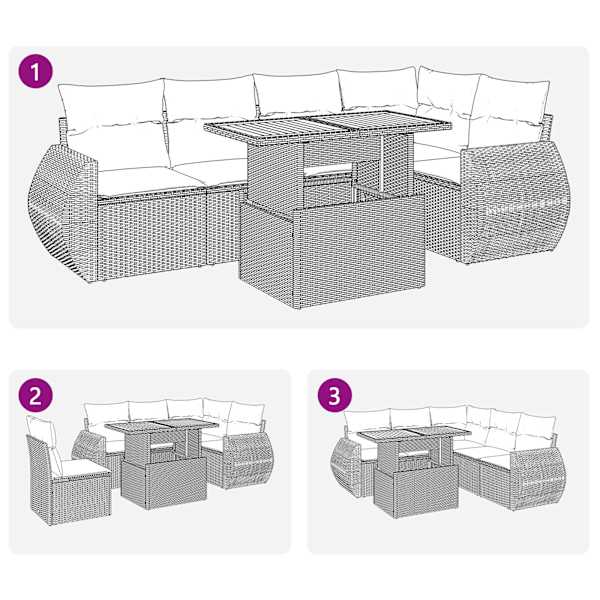 1

2

3