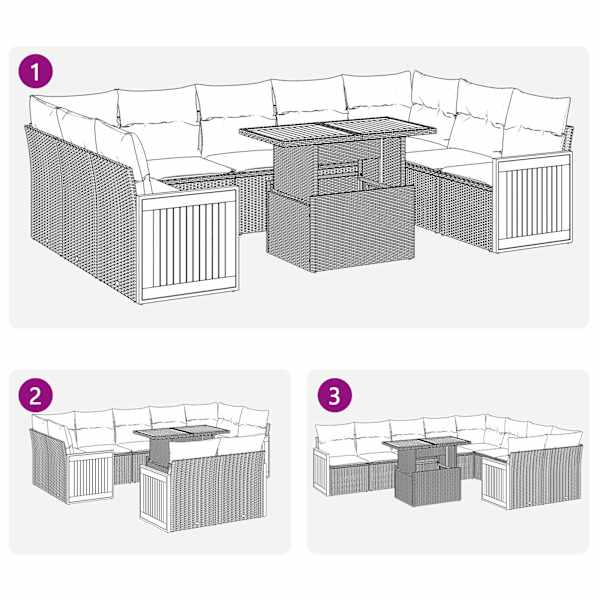 1

2

3