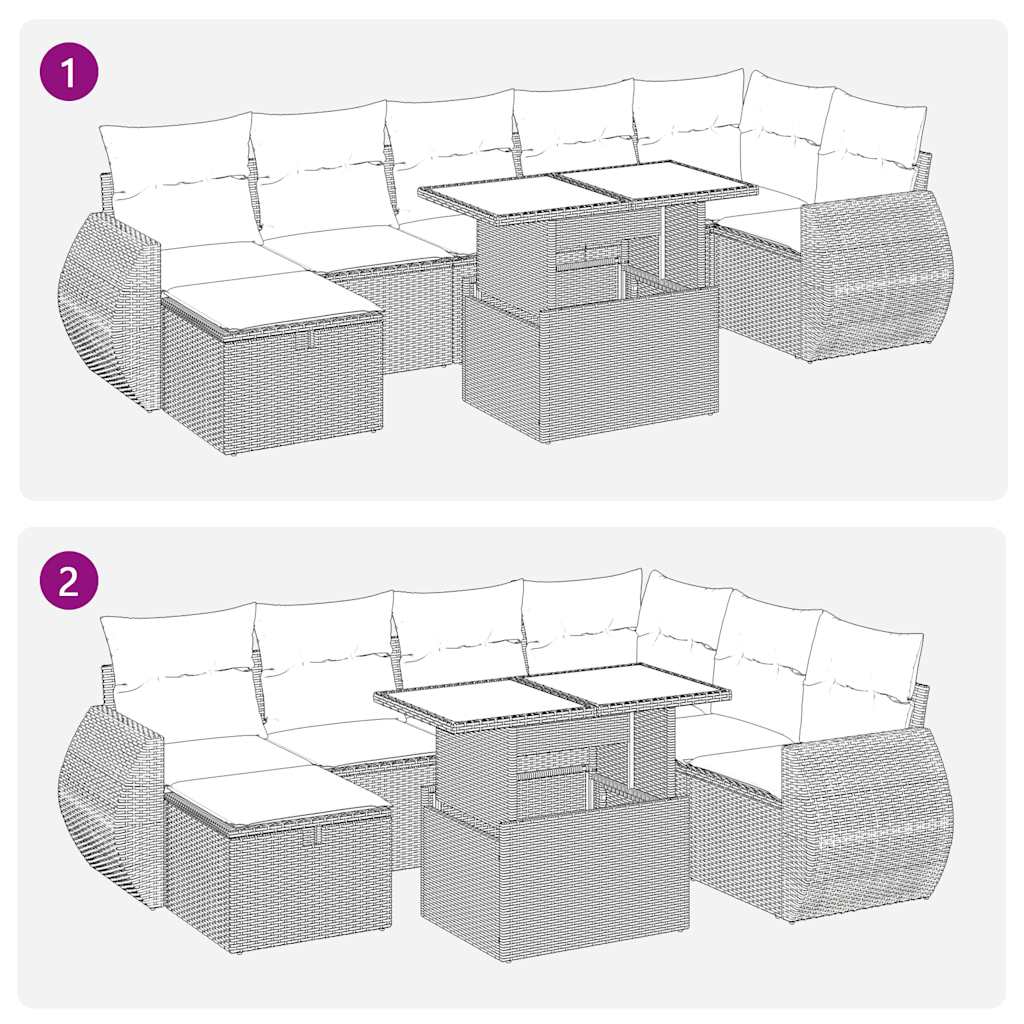 1

2