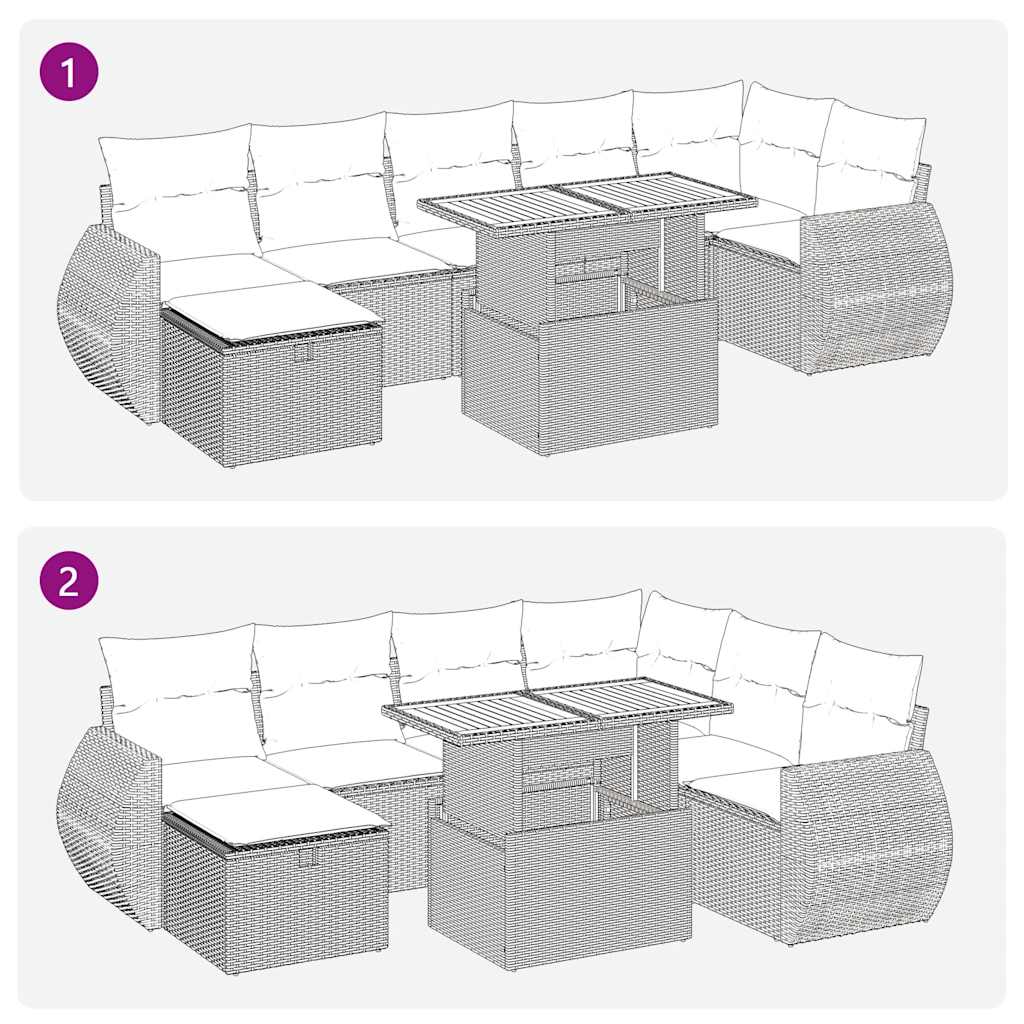 1

2