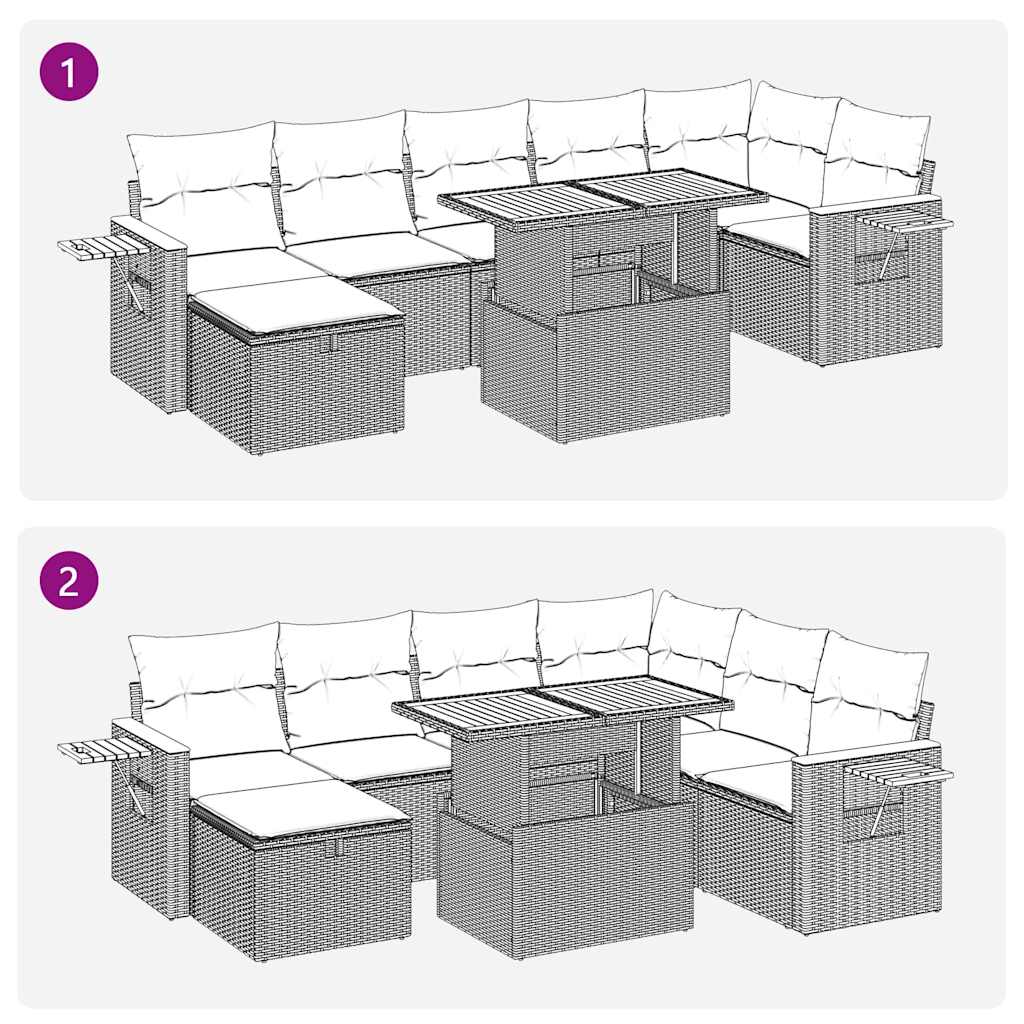 1

2