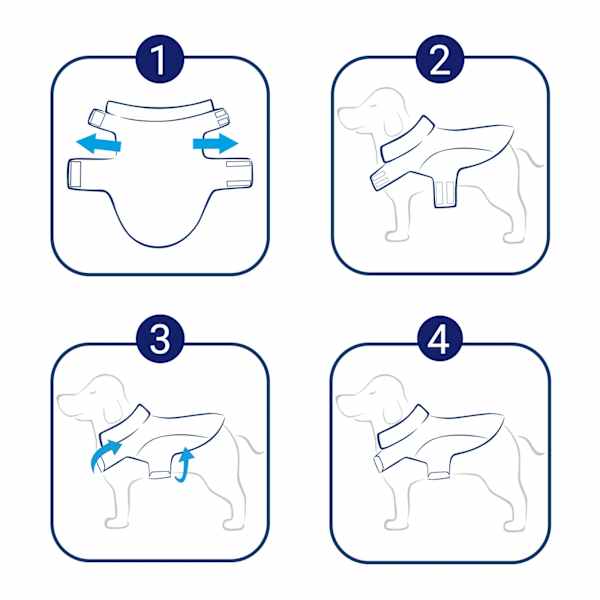 1

2

3

4