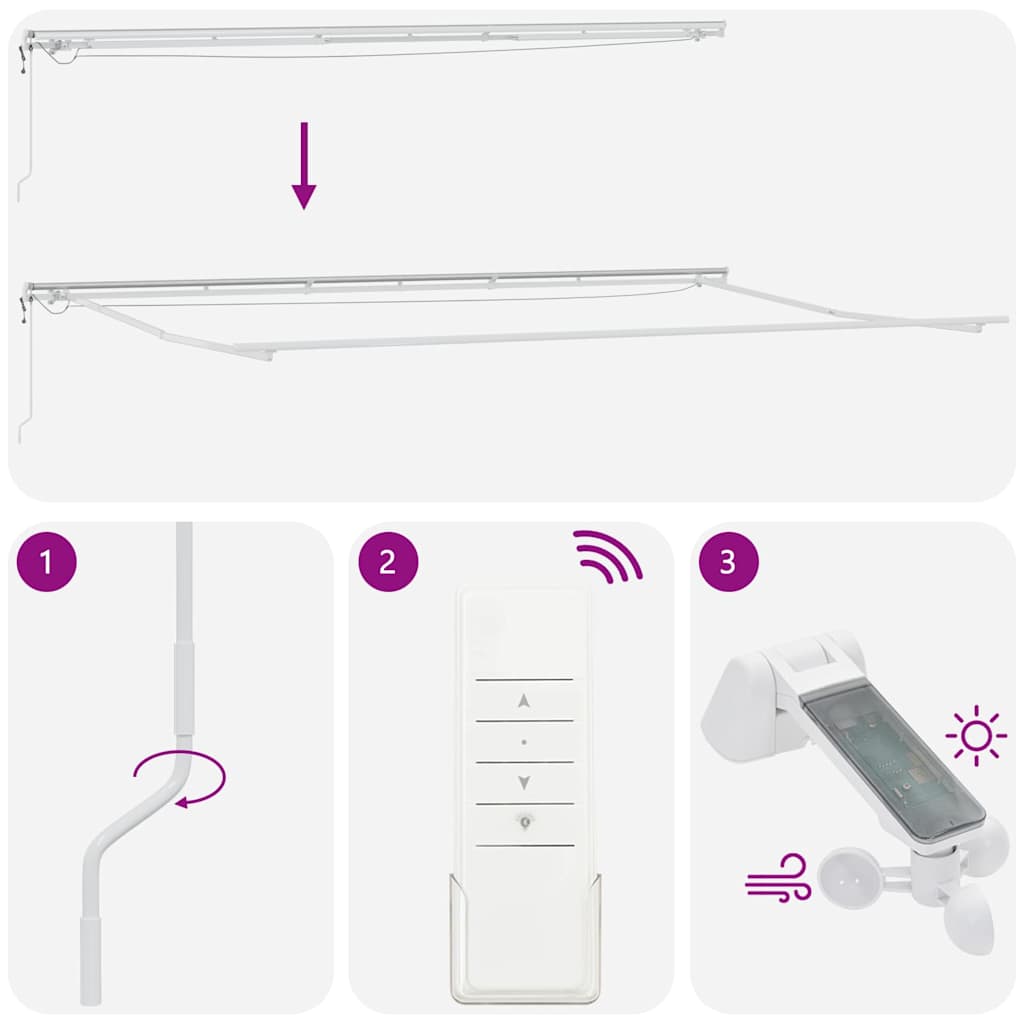 1

2

3