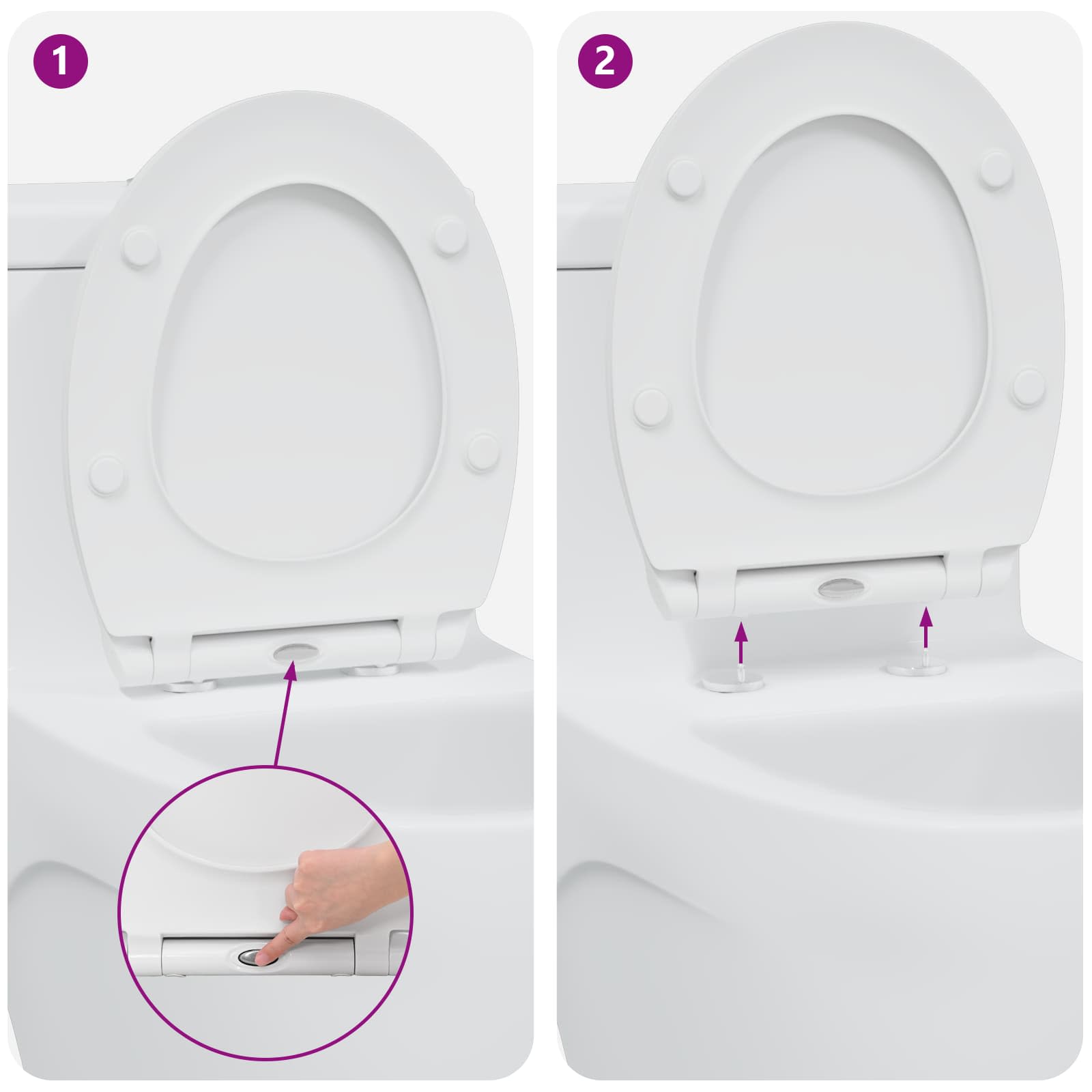 1

2