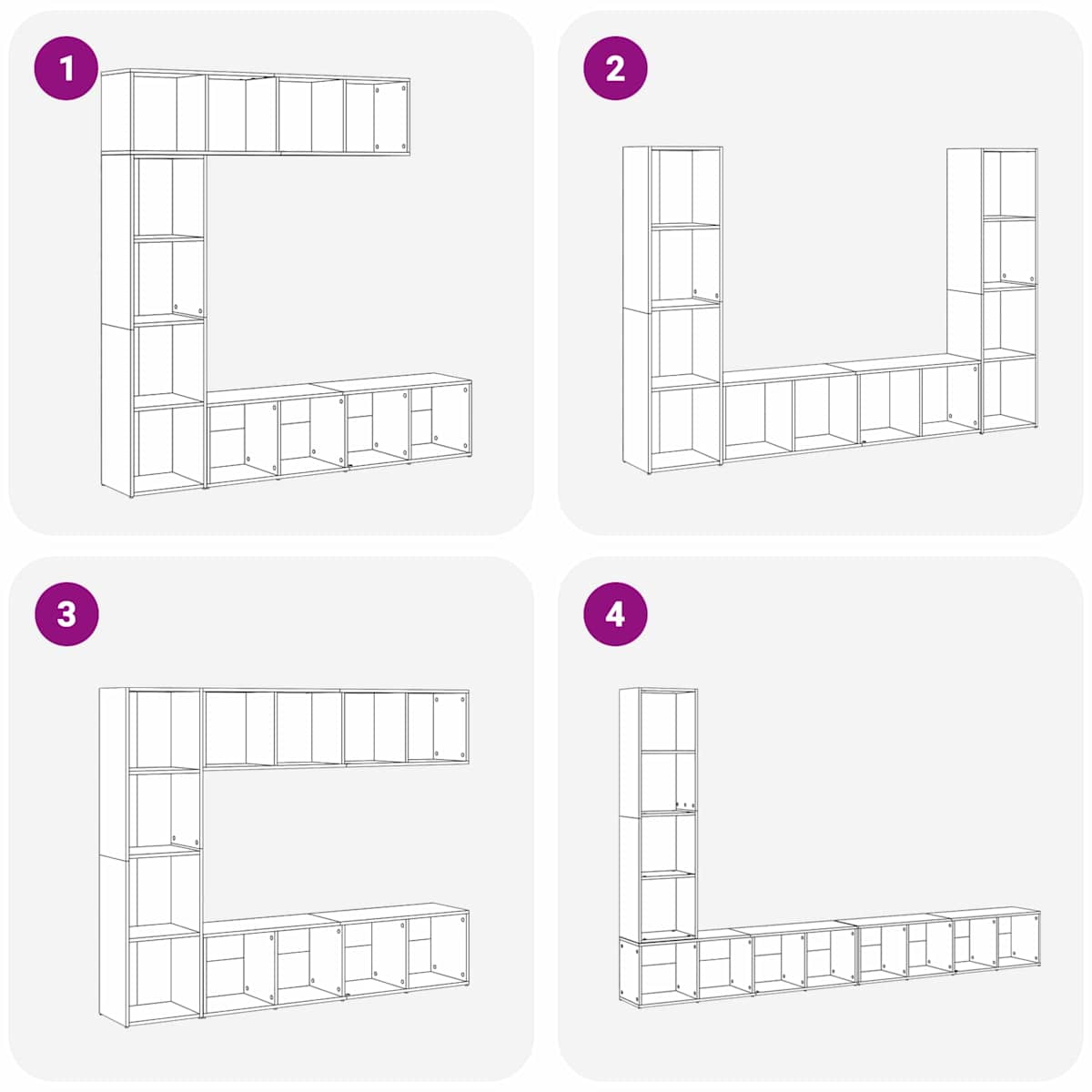 1

2

3

4