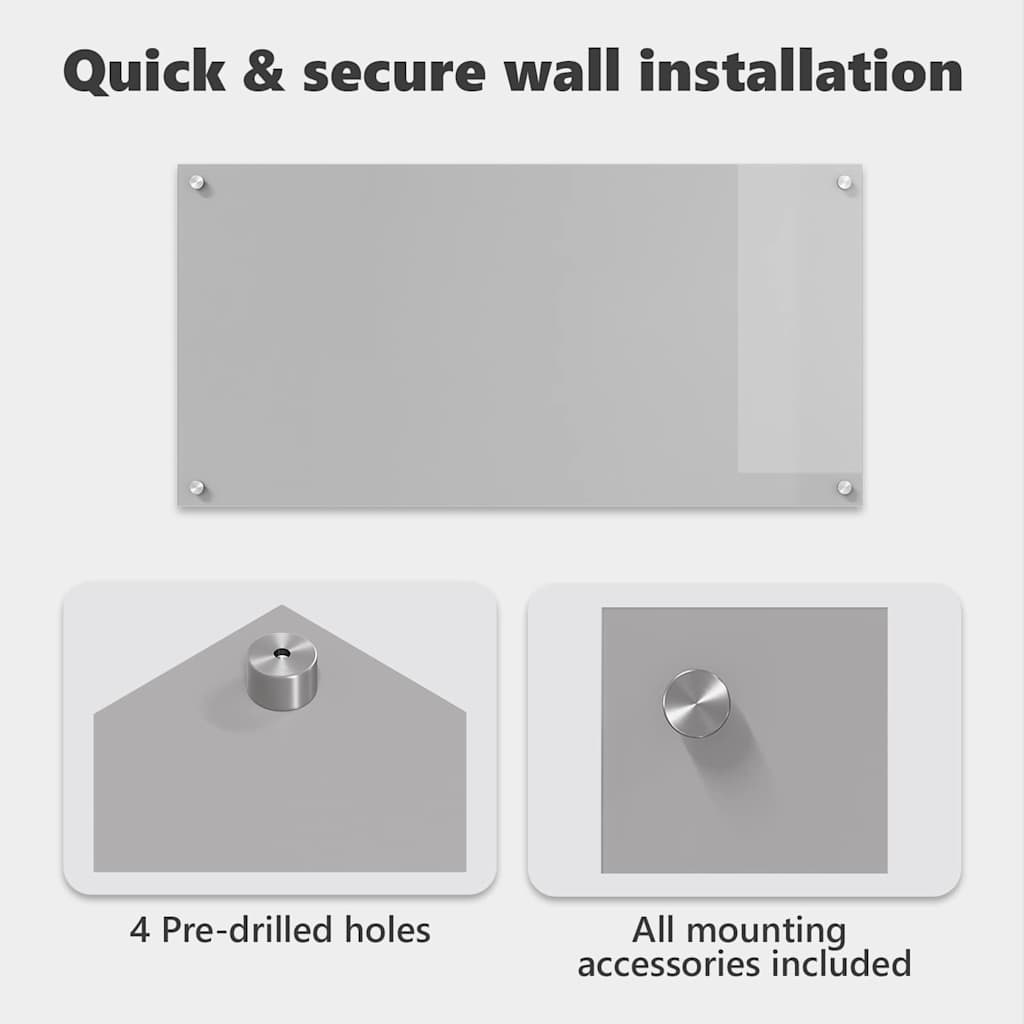 Quick & secure wall installation

4 Pre-drilled holes

All mounting accessories included