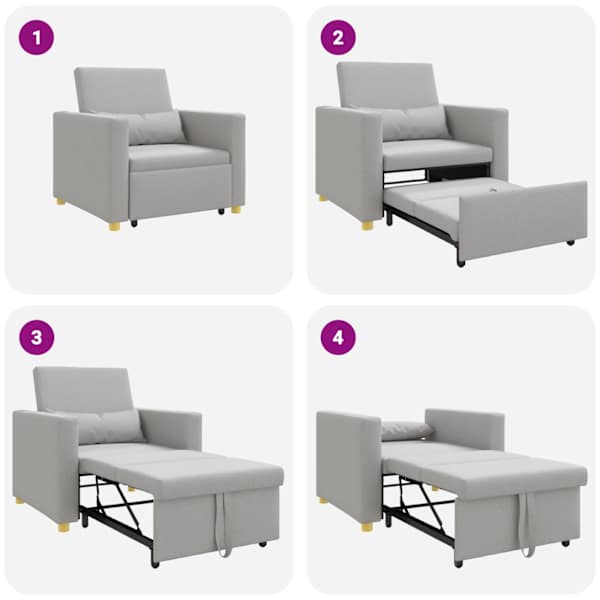 1

2

3

4