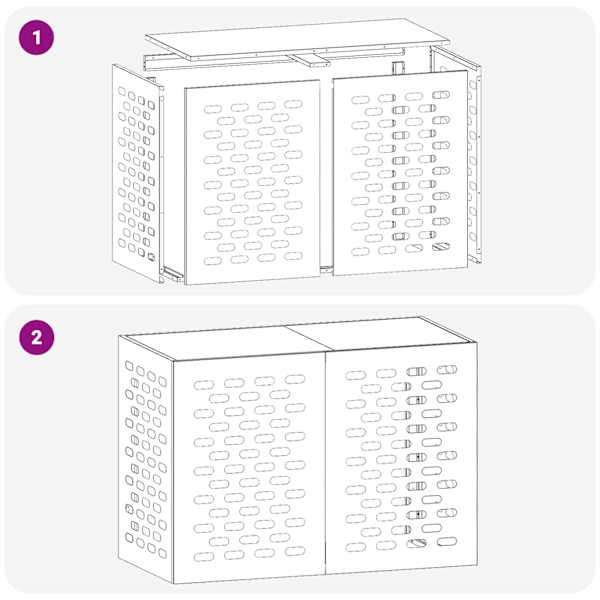 1

2