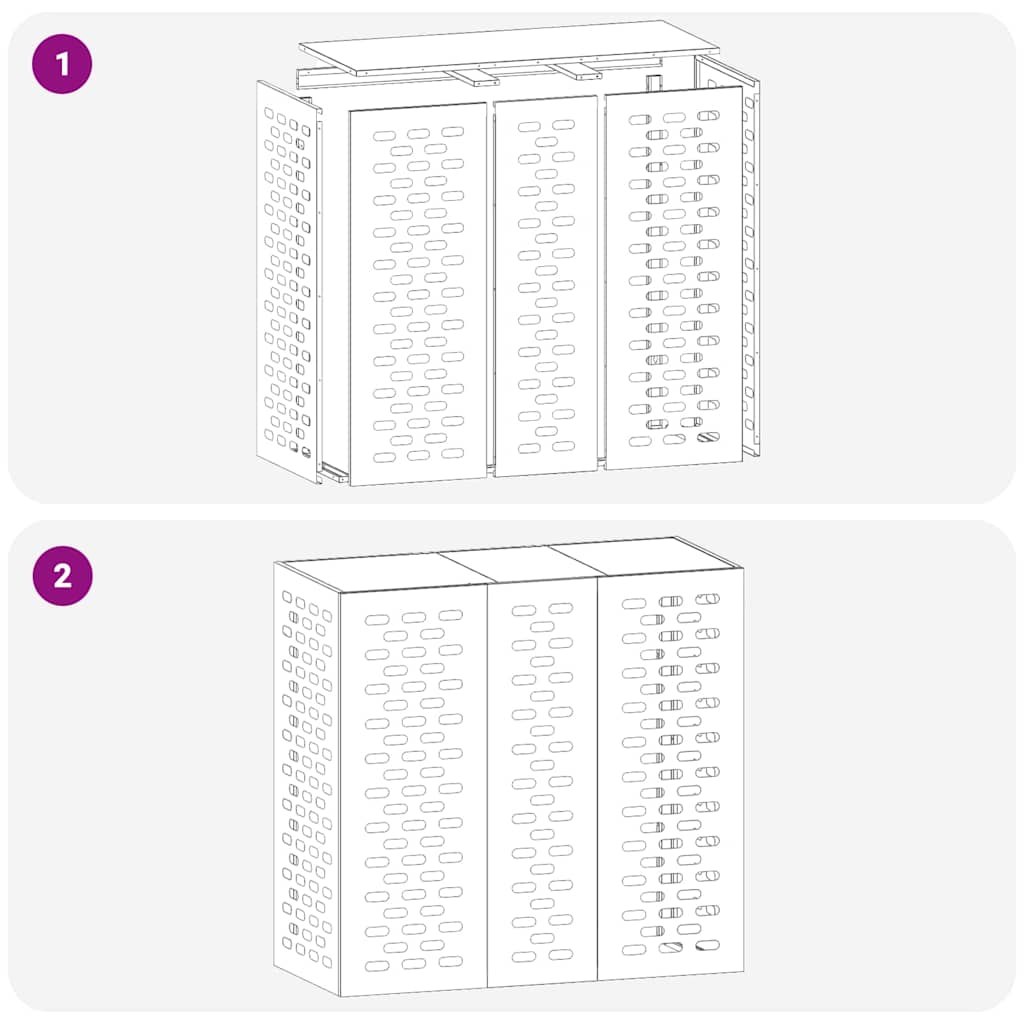 1

2