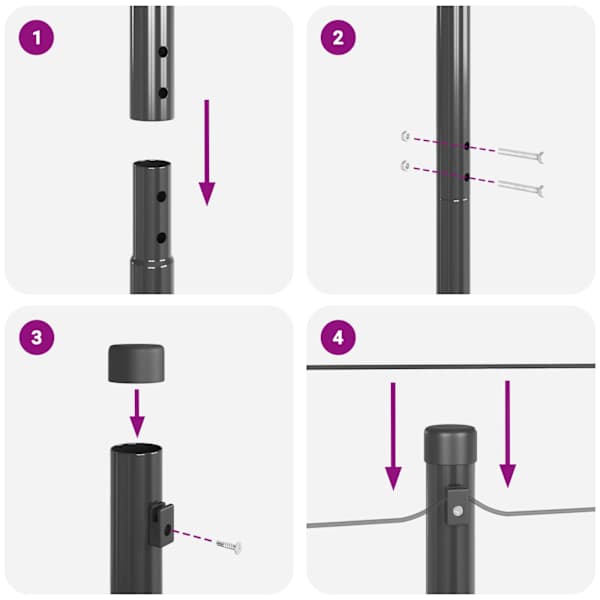 1

2

3

4