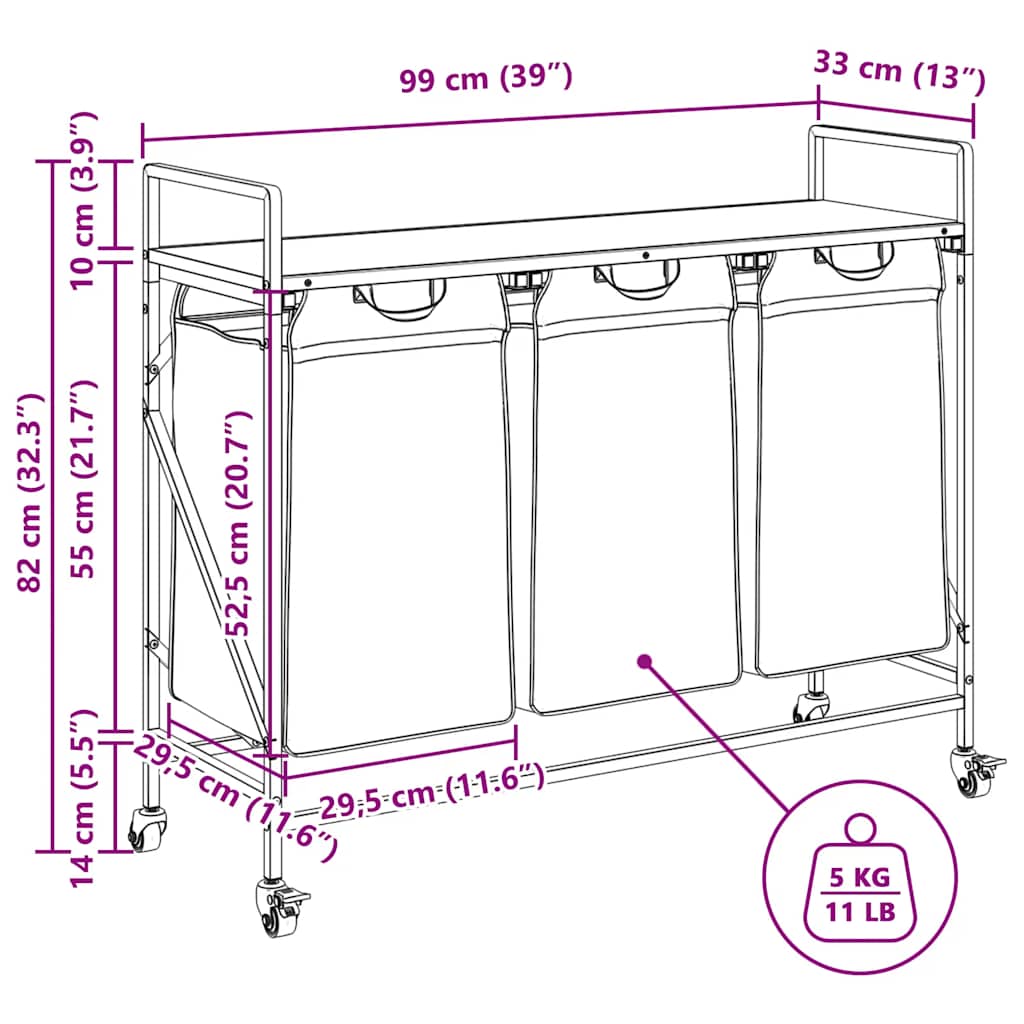 99 cm (39″)
33 cm (13″)
10 cm (3.9″)
82 cm (32.3″)
55 cm (21.7″)
52,5 cm (20.7″)
14 cm (5.5″)
29,5 cm (11.6″)
29,5 cm (11.6″)
5 KG
11 LB