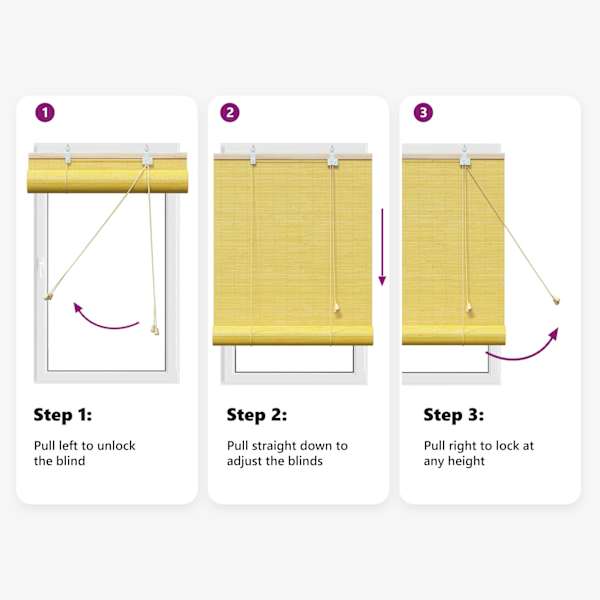 1

Step 1:

Pull left to unlock the blind

2

Step 2:

Pull straight down to adjust the blinds

3

Step 3:

Pull right to lock at any height