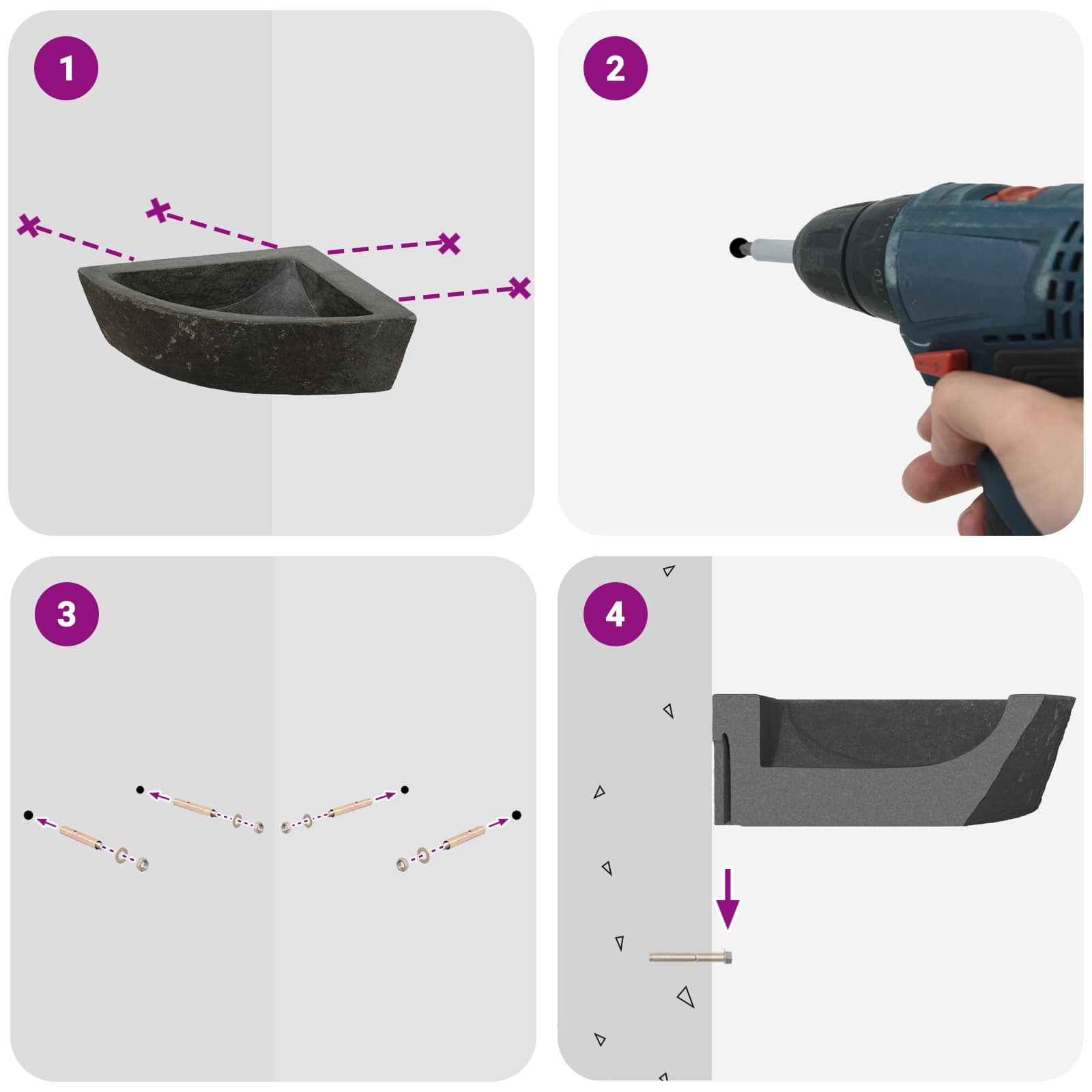 1

2

3

4