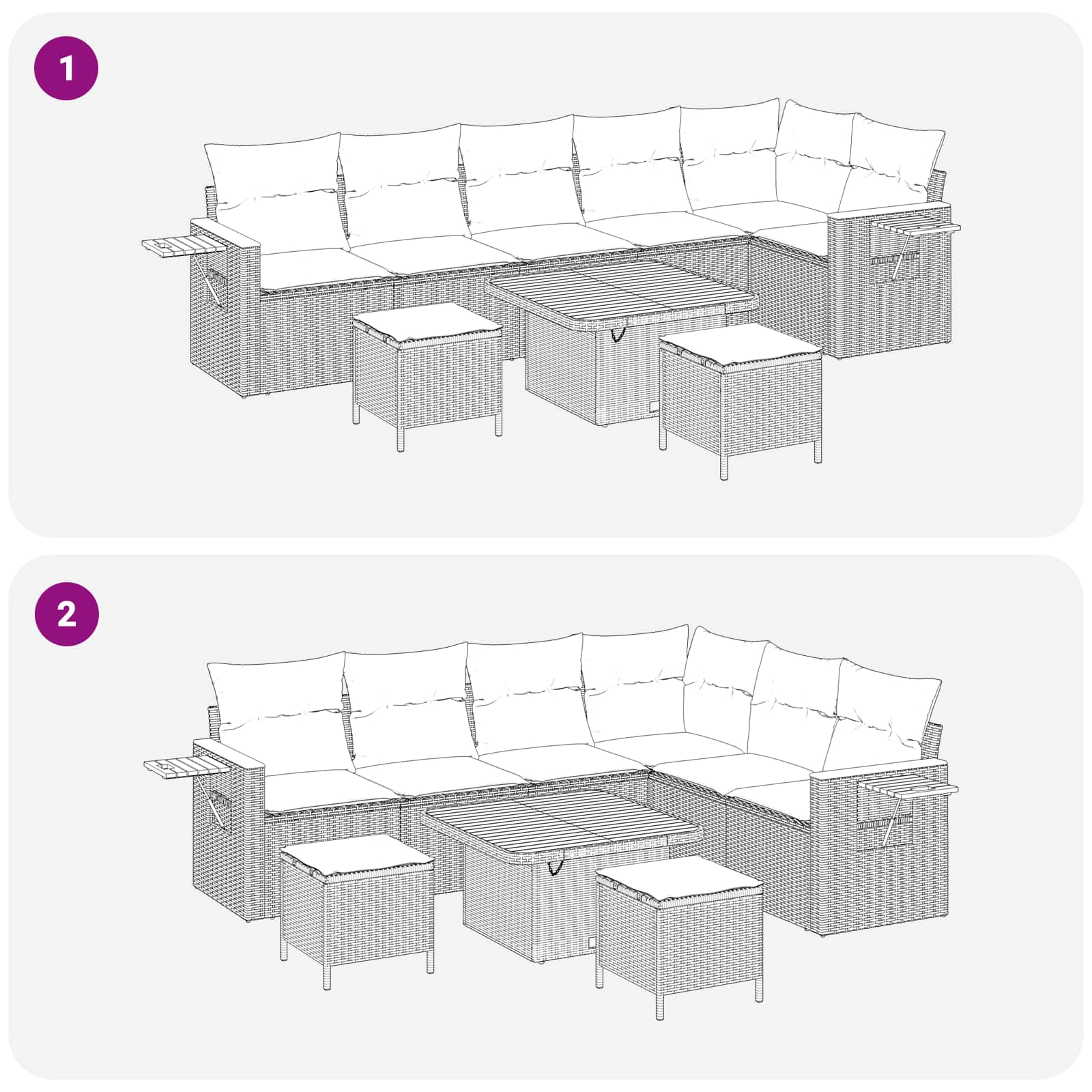 1

2