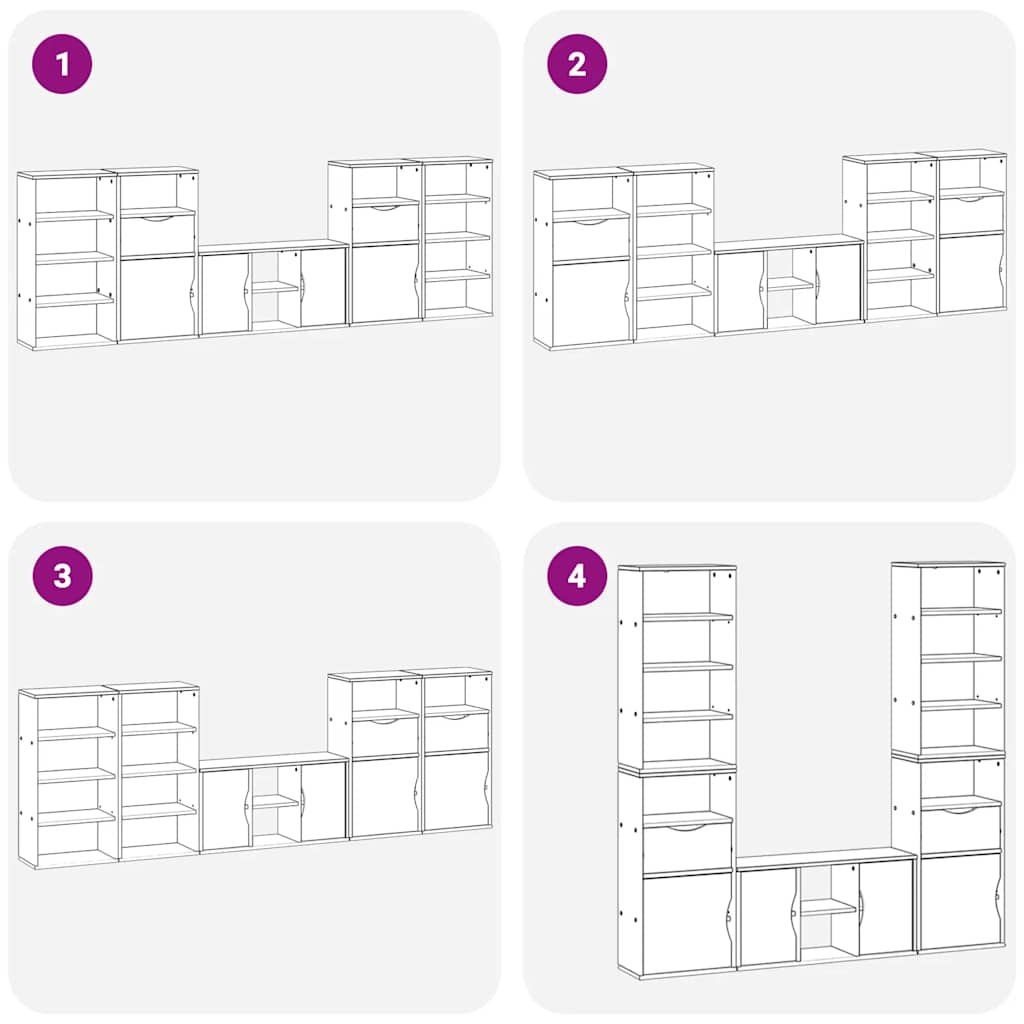 1

2

3

4