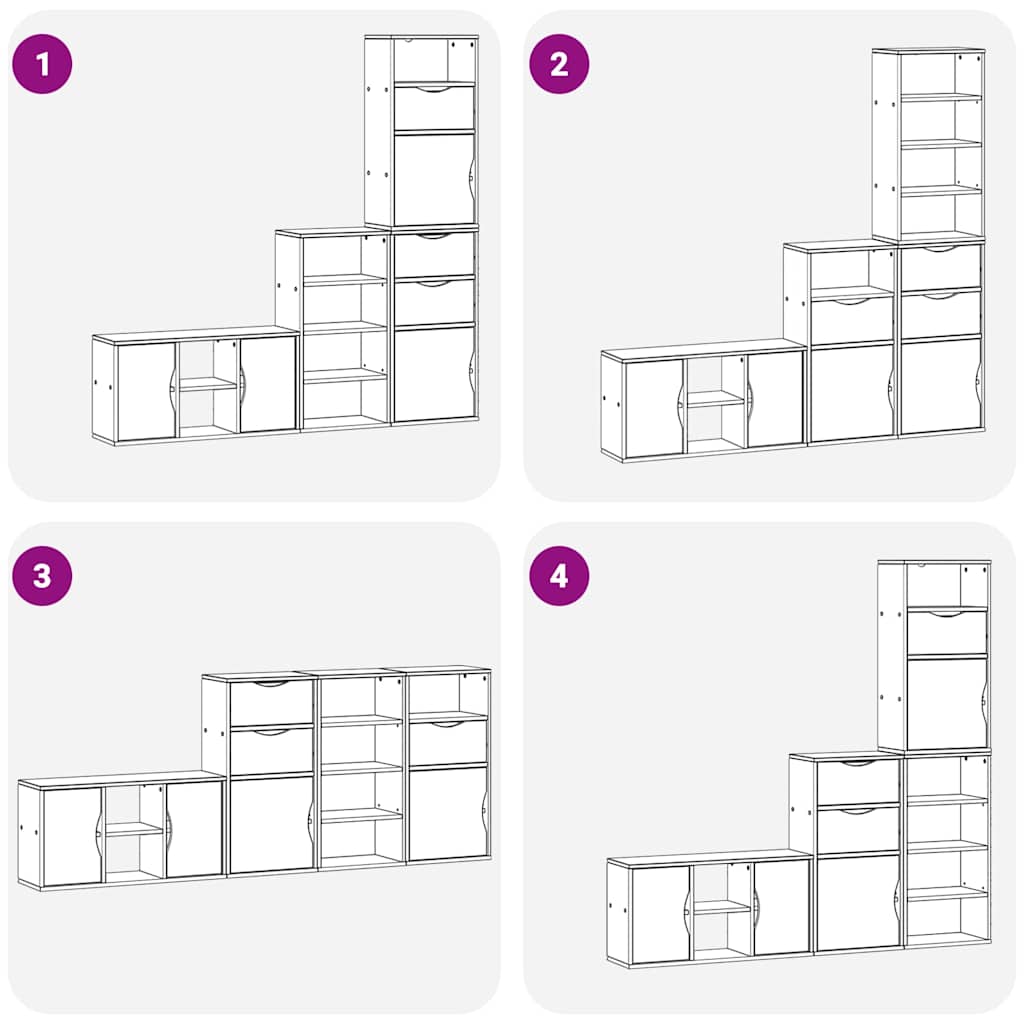 1

2

3

4