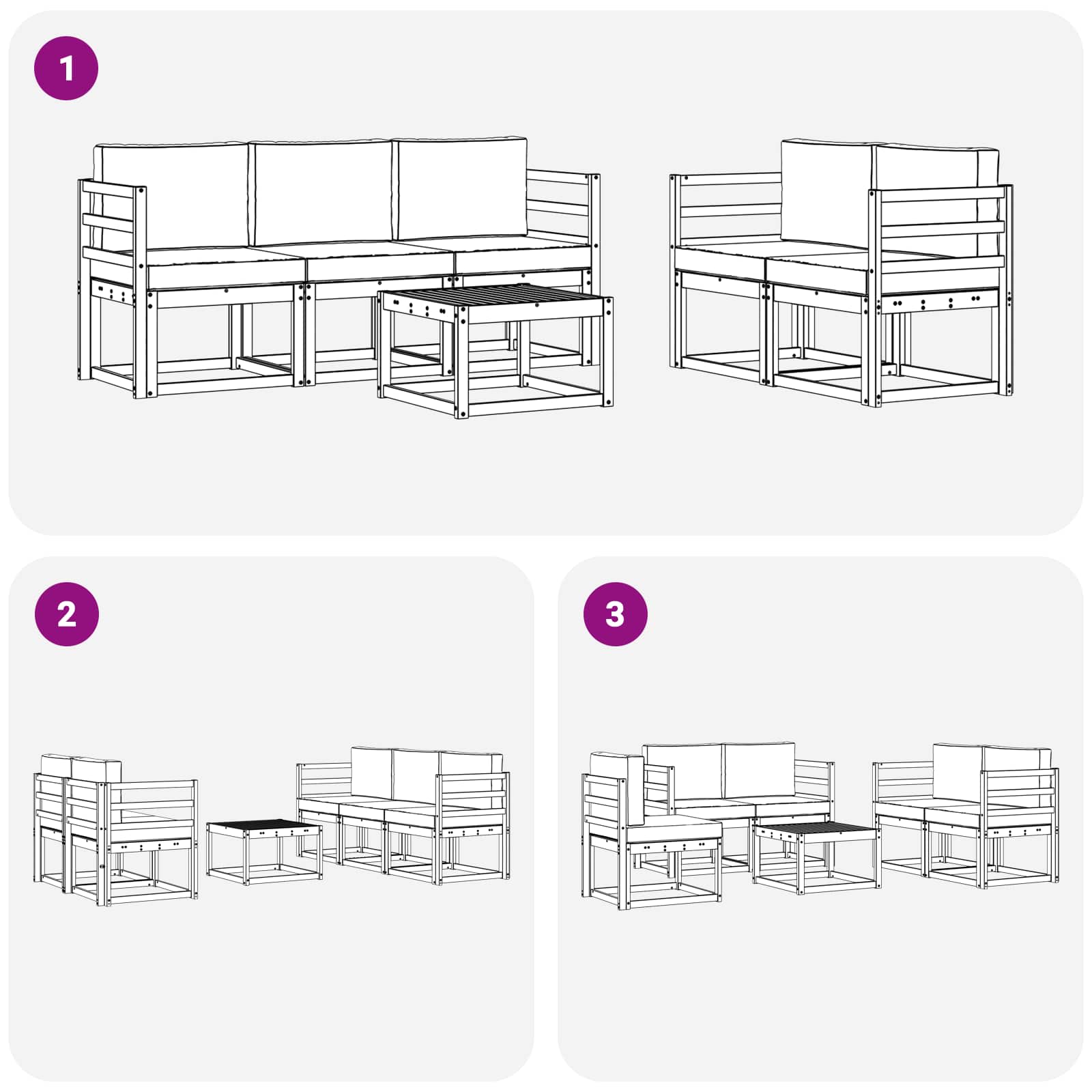 1

2

3