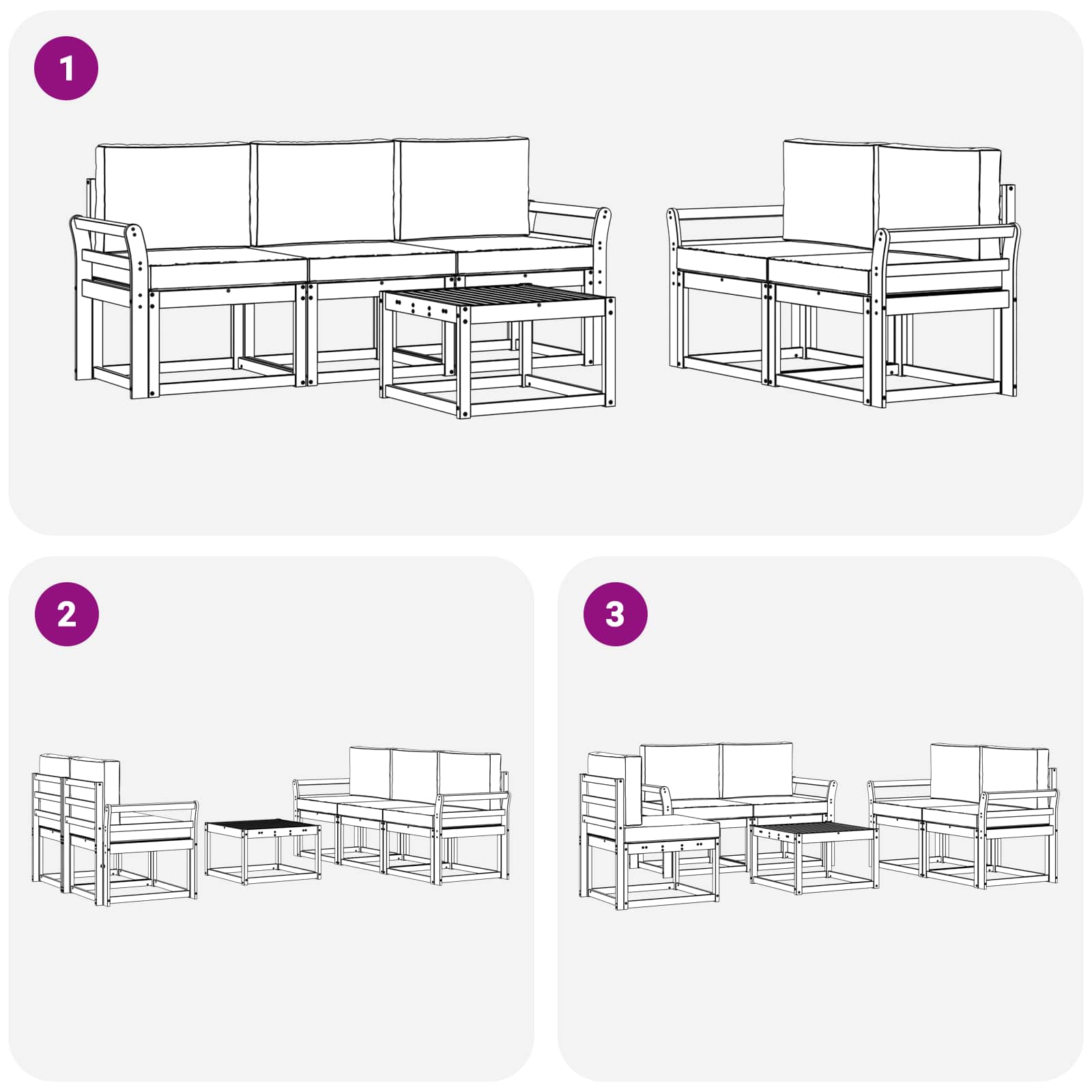 1

2

3