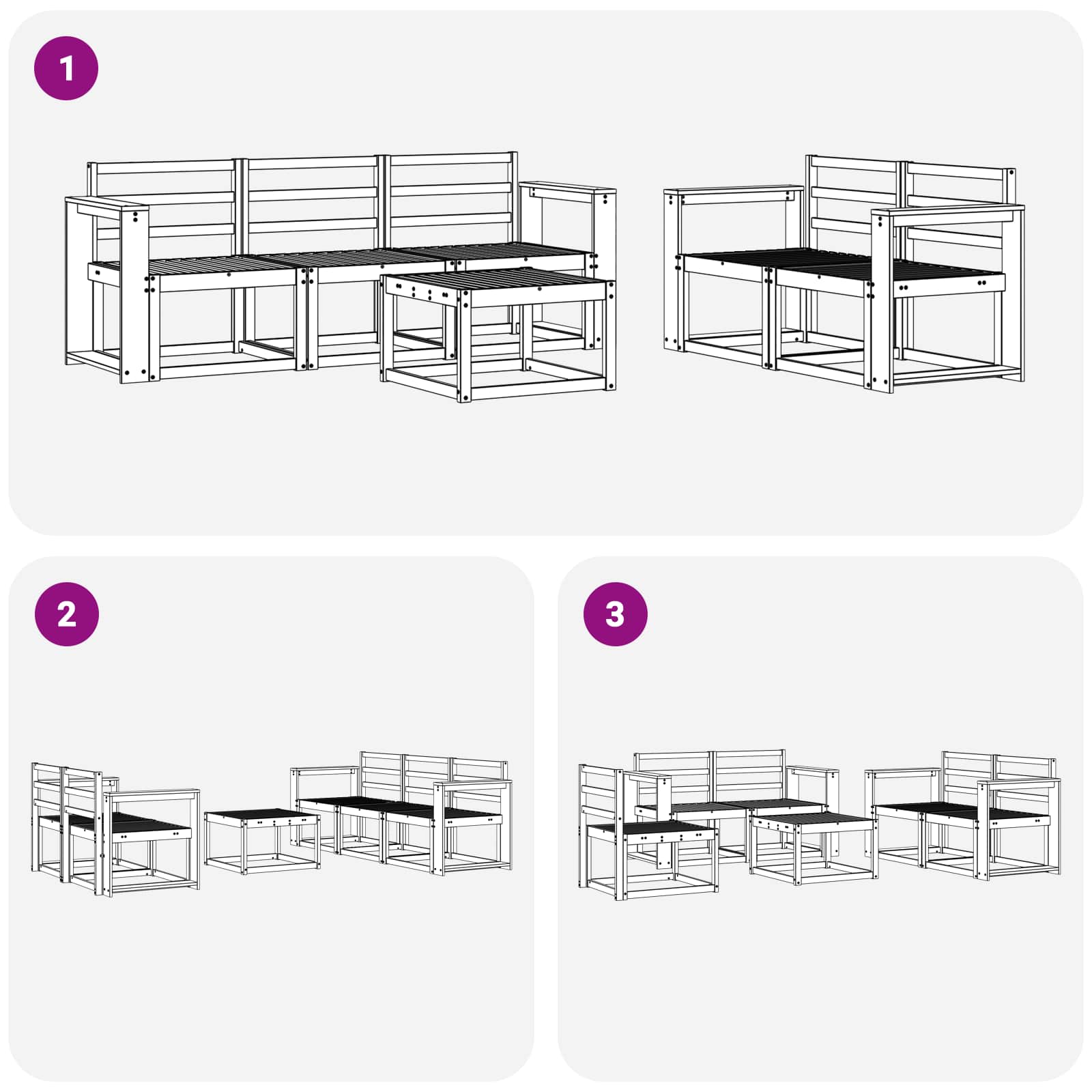 1

2

3