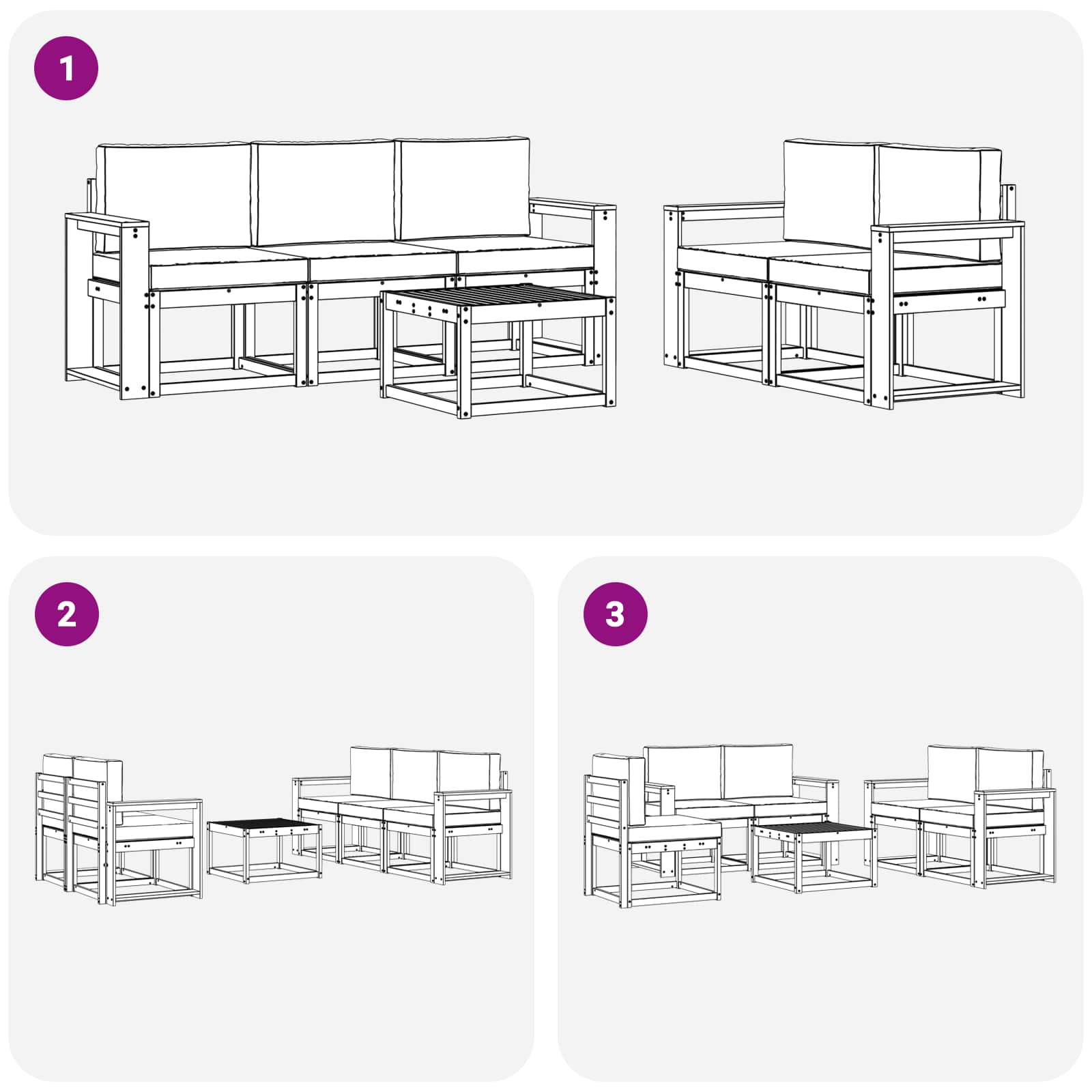 1

2

3