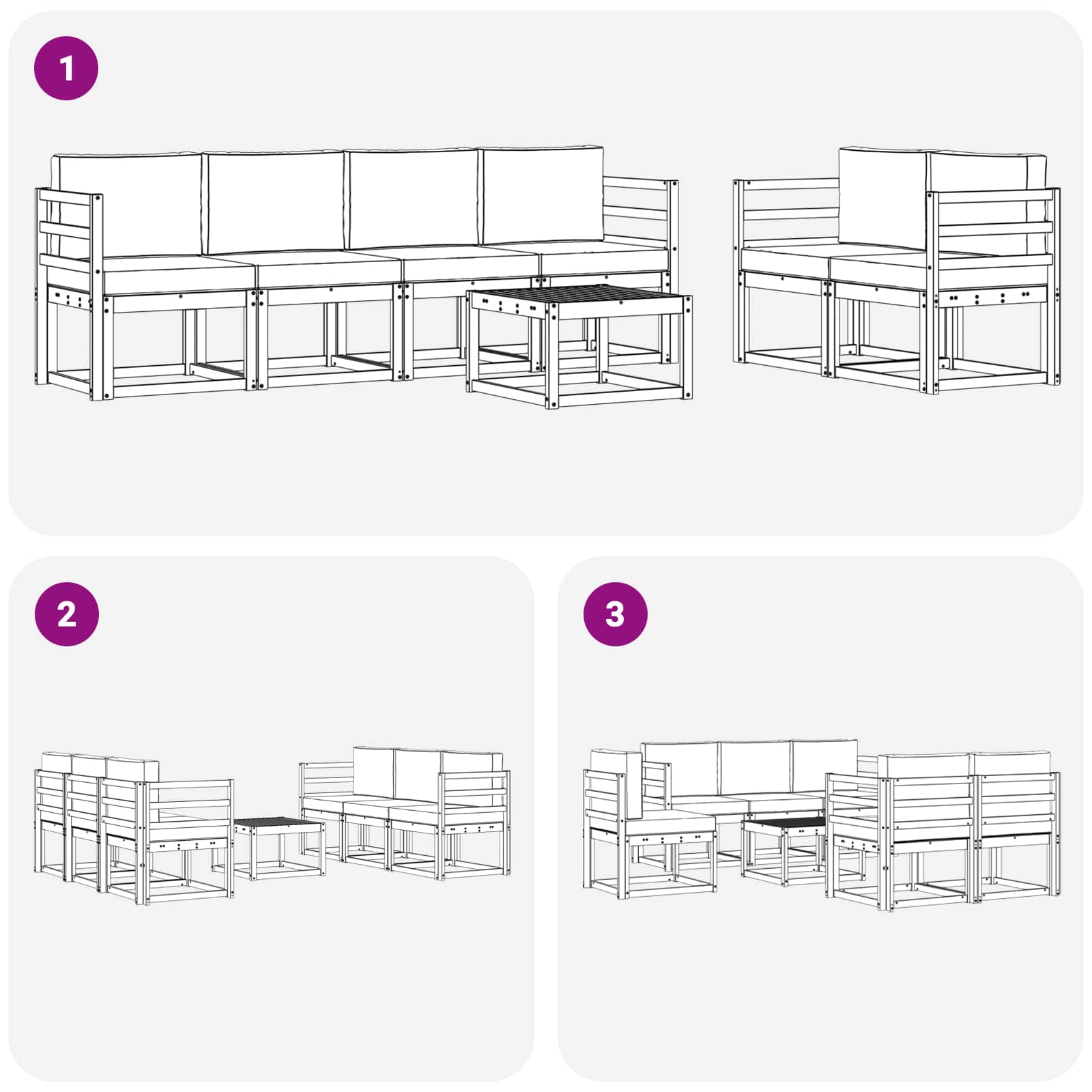 1

2

3