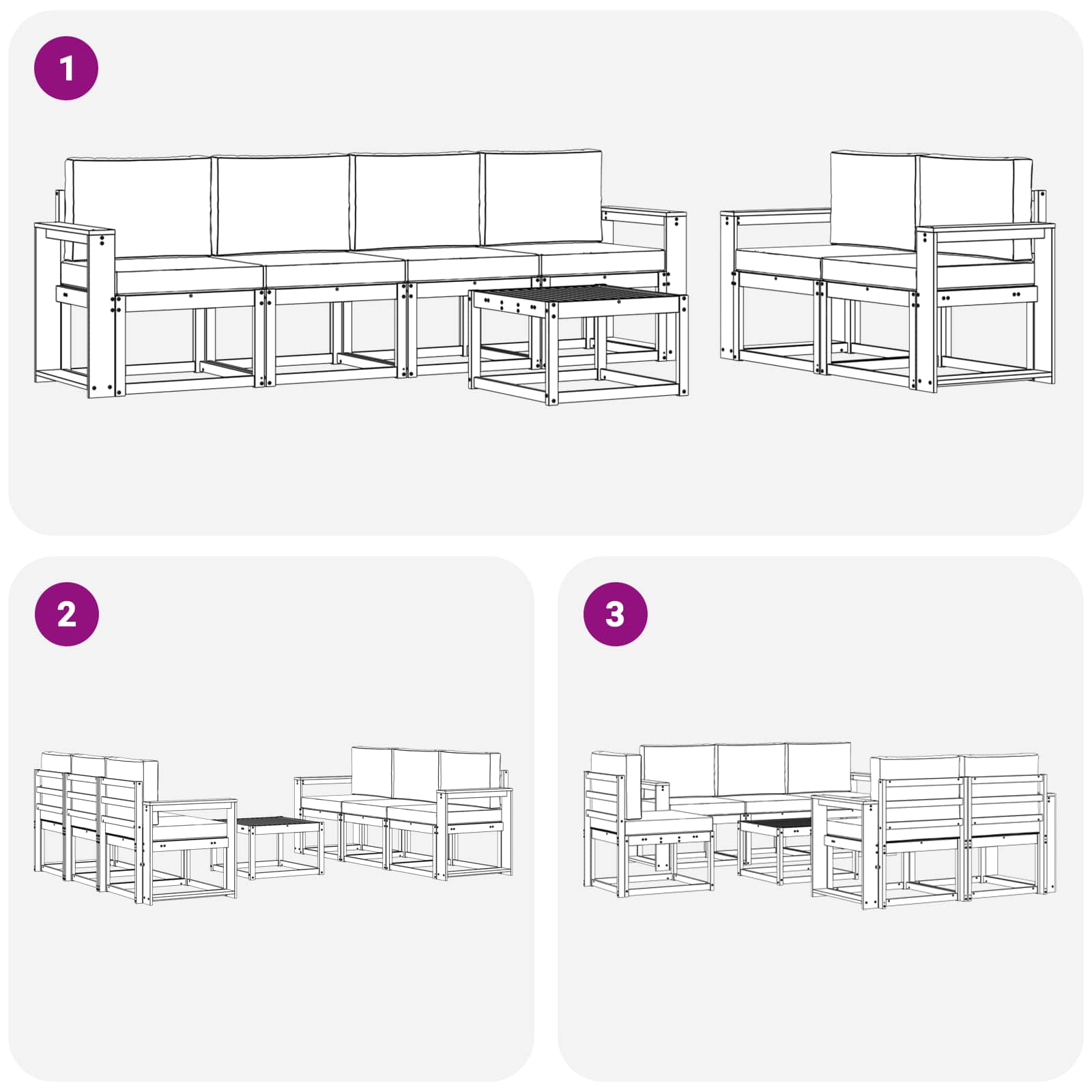 1

2

3