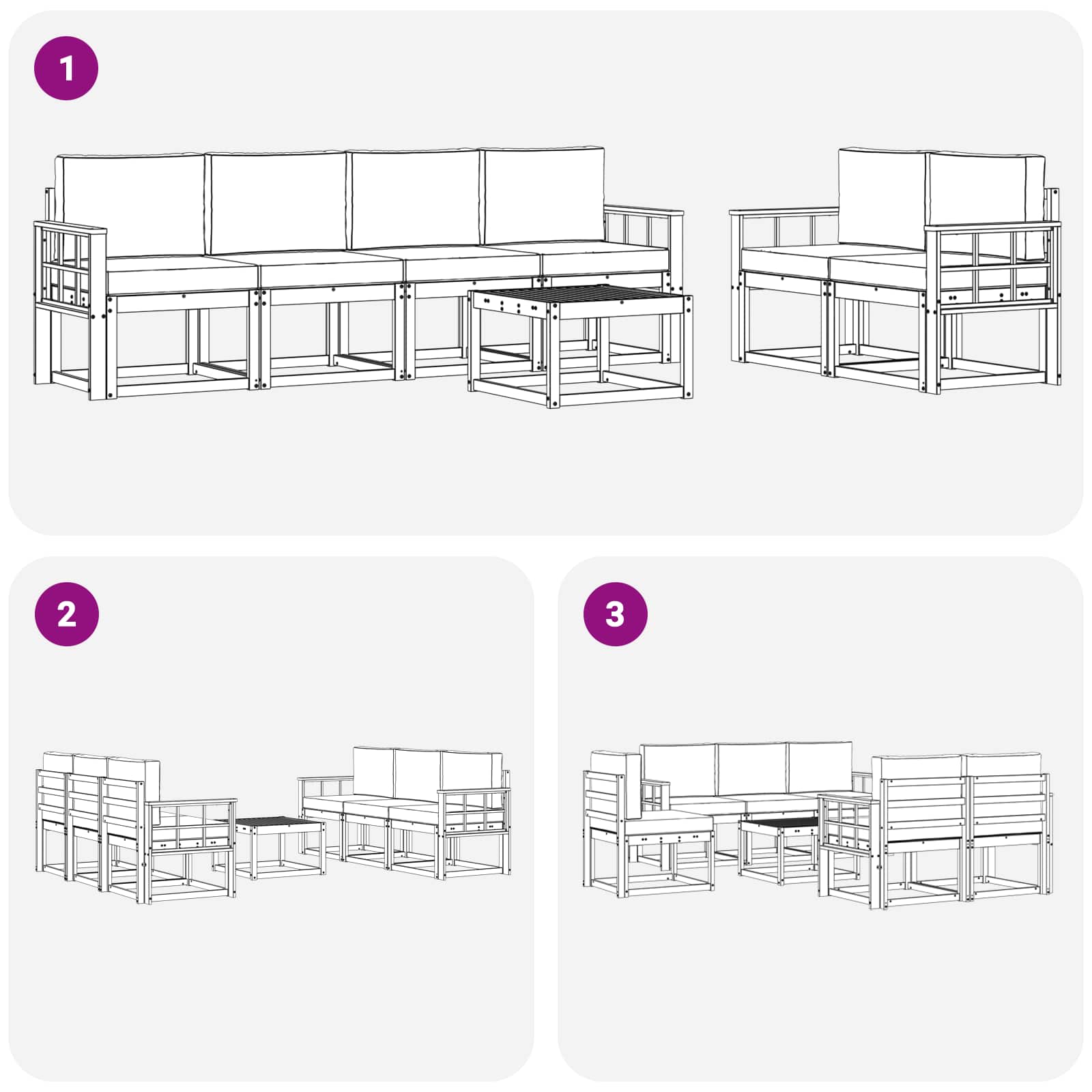 1

2

3