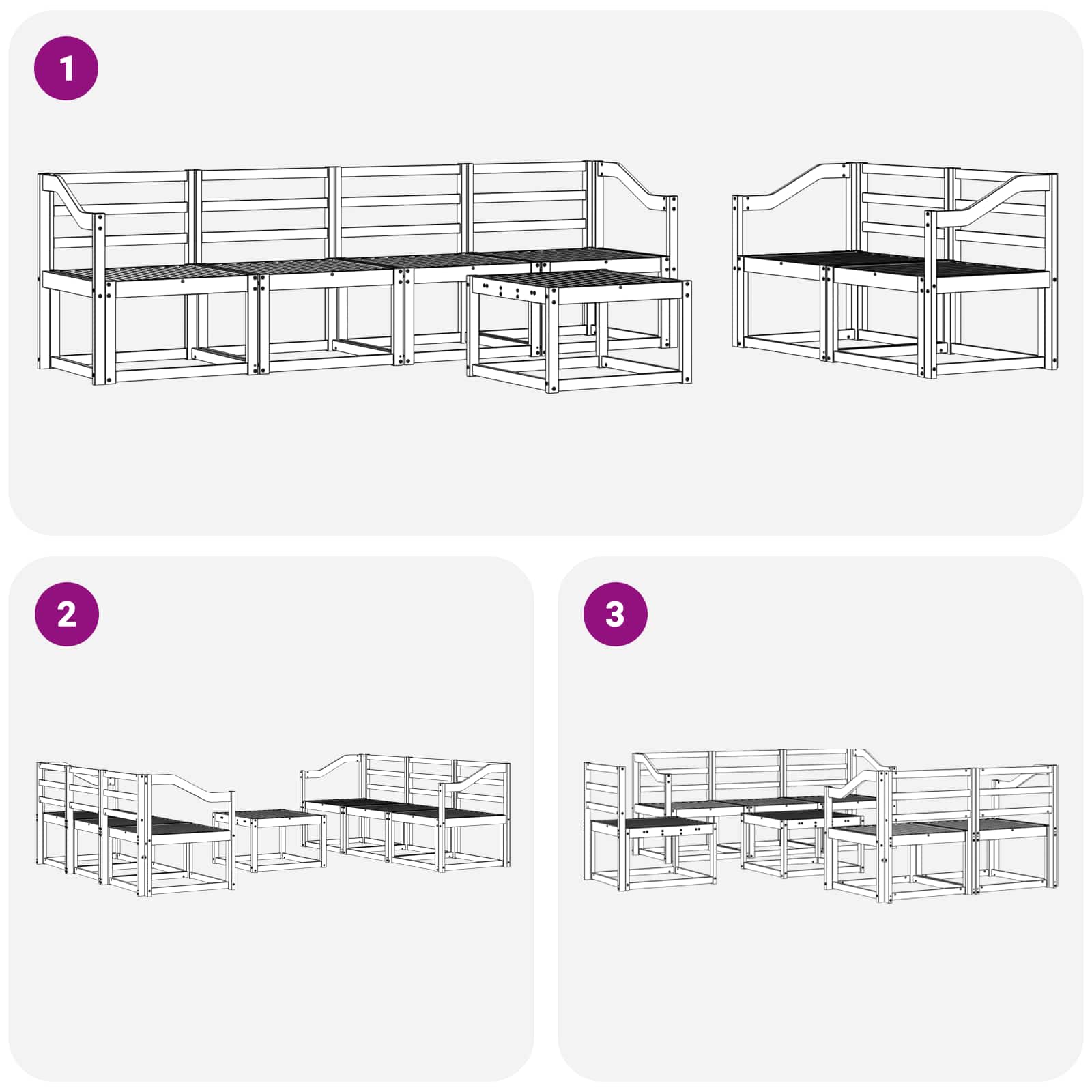 1

2

3