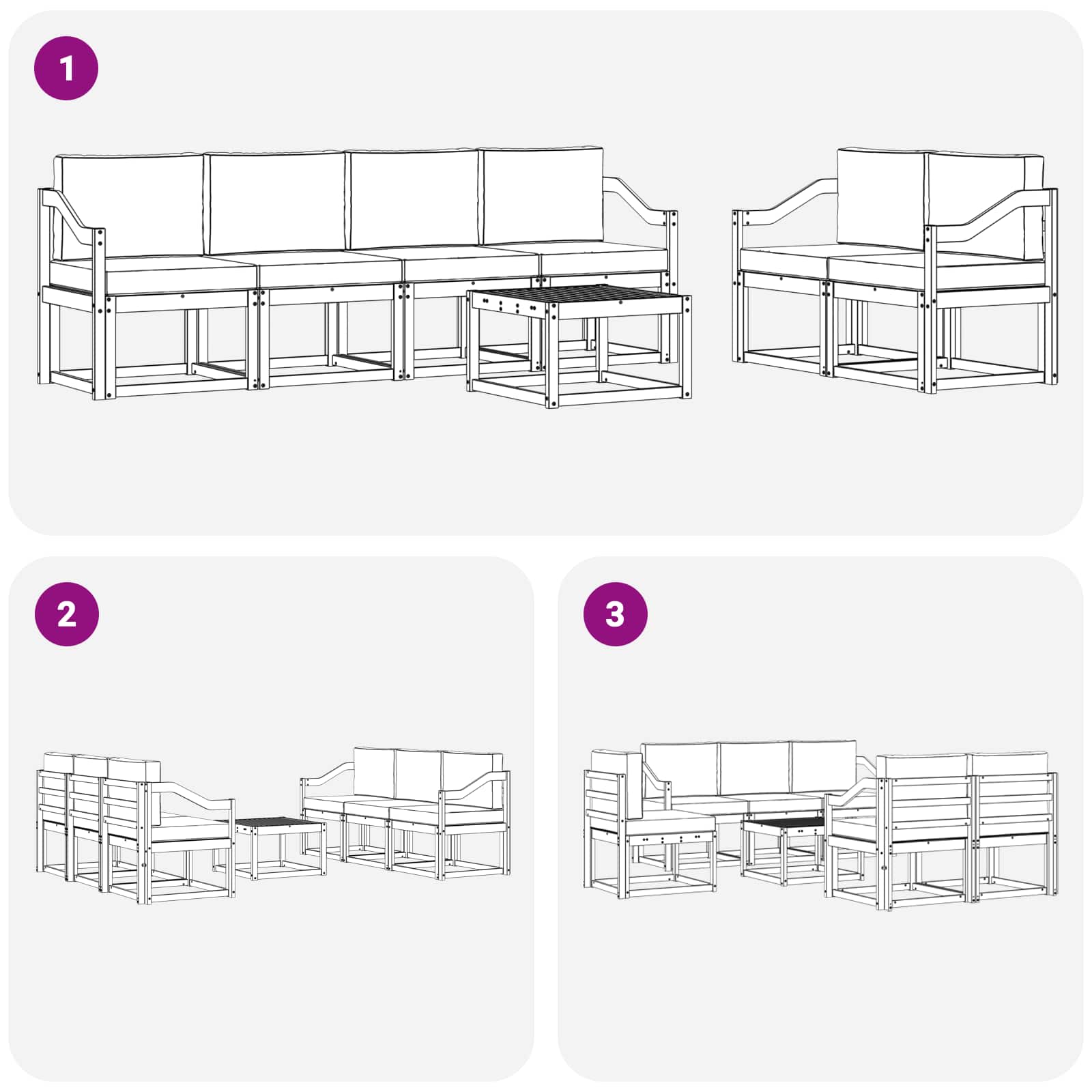 1

2

3